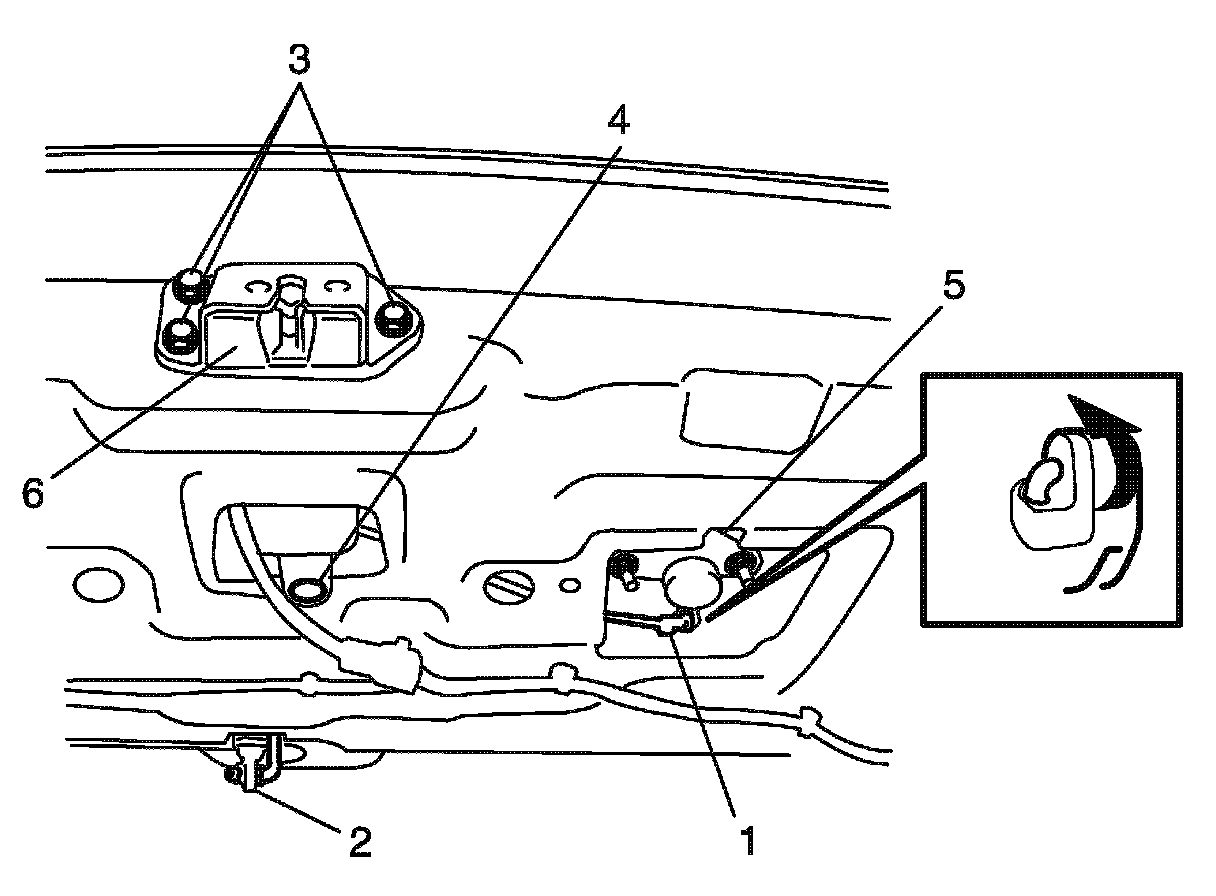 3
4
5
6
2
1