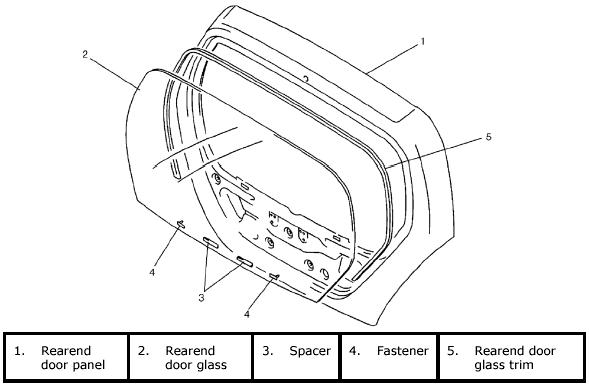 1
2
5
4
3
4

| 1. Rearend door panel | 2. Rearend door glass | 3. Spacer | 4. Fastener | 5. Rearend door glass trim |
|---|---|---|---|---|