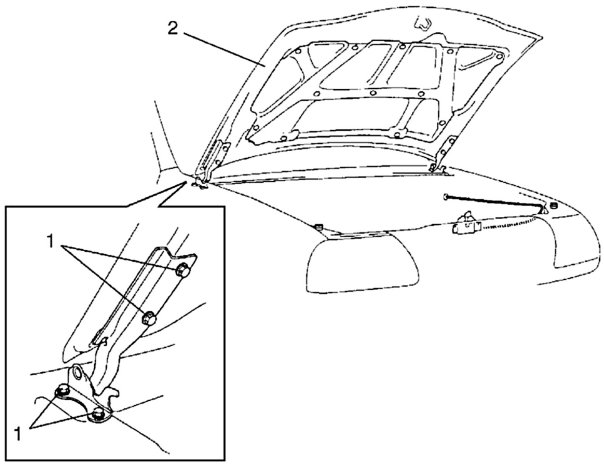 2

1

1