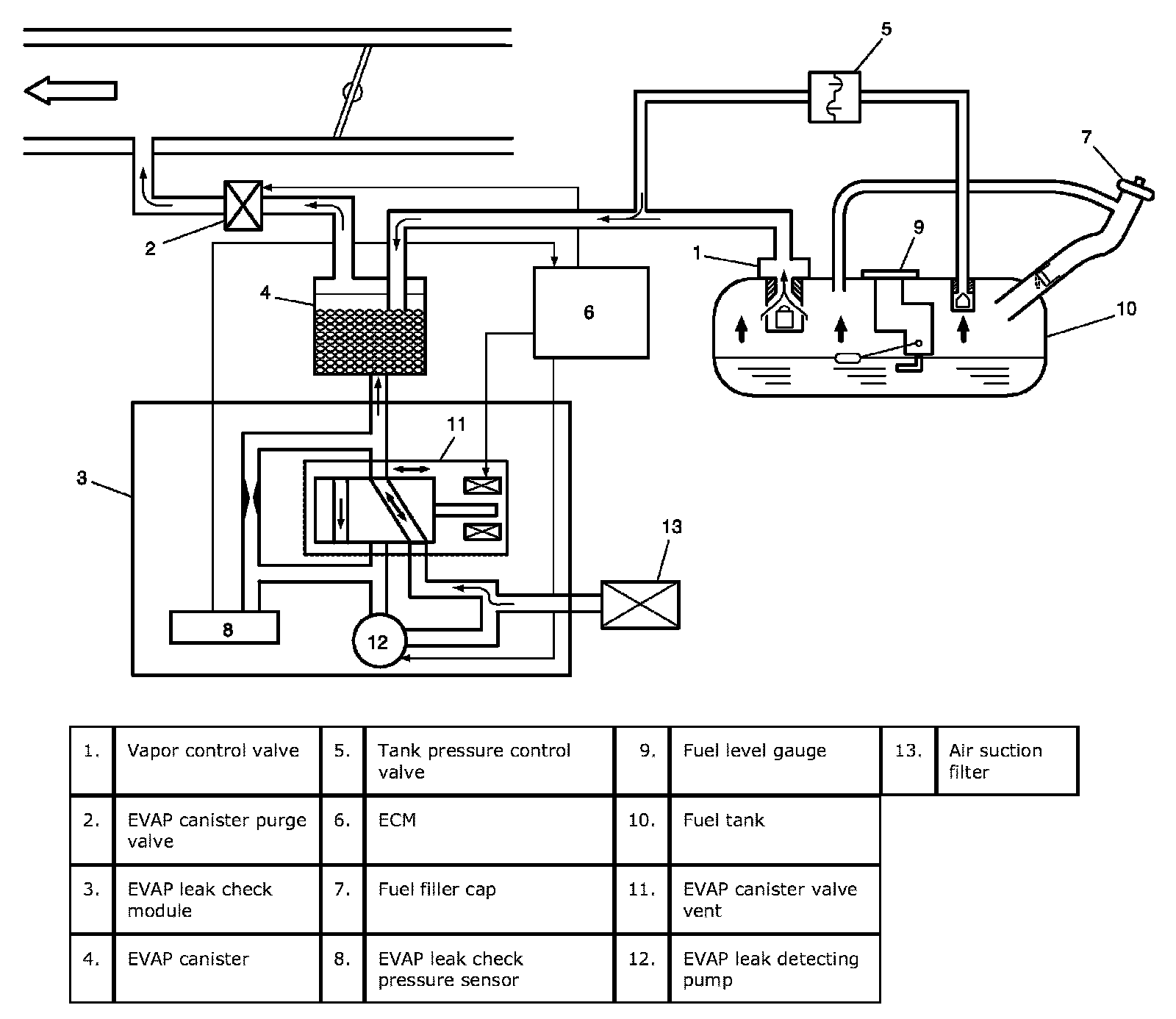 5

7

2

1

9

4

6

10

11

3

13

8

12

| 1. | Vapor control valve | 5. | Tank pressure control valve | 9. | Fuel level gauge | 13. | Air suction filter |
|---|---|---|---|---|---|---|---|
| 2. | EVAP canister purge valve | 6. | ECM | 10. | Fuel tank | | |
| 3. | EVAP leak check module | 7. | Fuel filler cap | 11. | EVAP canister valve vent | | |
| 4. | EVAP canister | 8. | EVAP leak check pressure sensor | 12. | EVAP leak detecting pump | | |