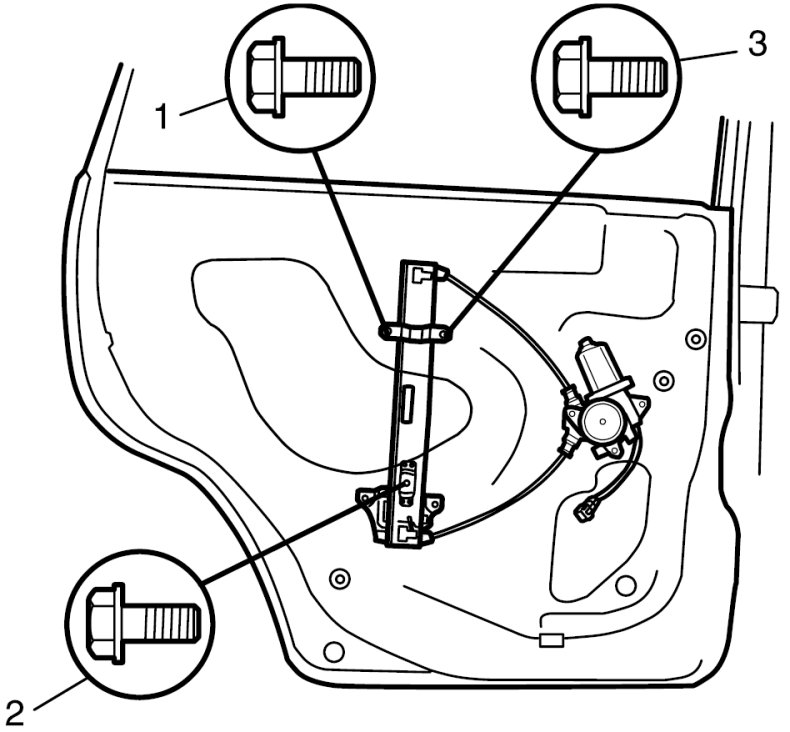 1
3
2