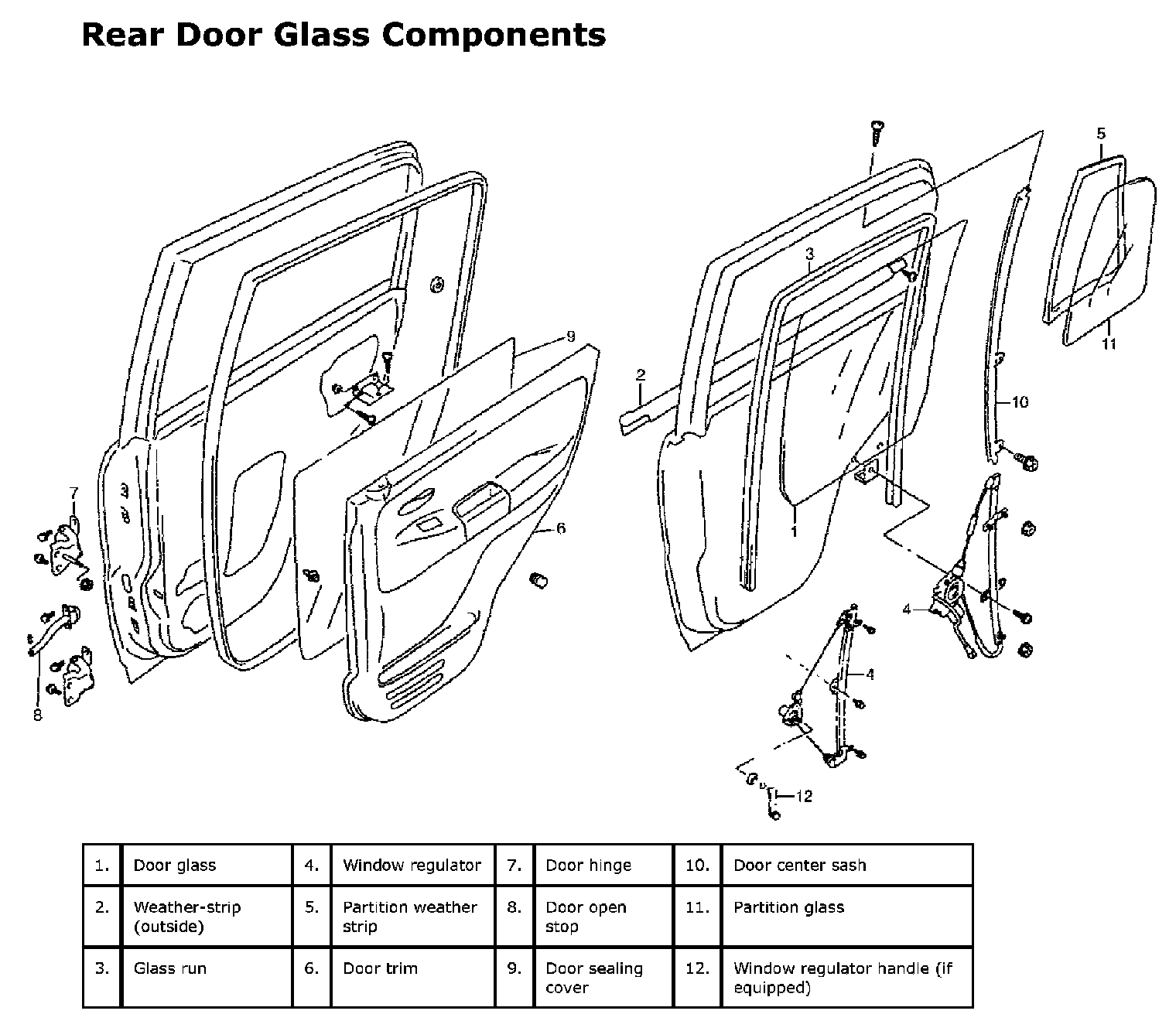 Rear Door Glass Components

5
3
9
2
11
10
7
6
1
4
4
8
12

| 1. | Door glass | 4. | Window regulator | 7. | Door hinge | 10. | Door center sash |
|---|---|---|---|---|---|---|---|
| 2. | Weather-strip (outside) | 5. | Partition weather strip | 8. | Door open stop | 11. | Partition glass |
| 3. | Glass run | 6. | Door trim | 9. | Door sealing cover | 12. | Window regulator handle (if equipped) |