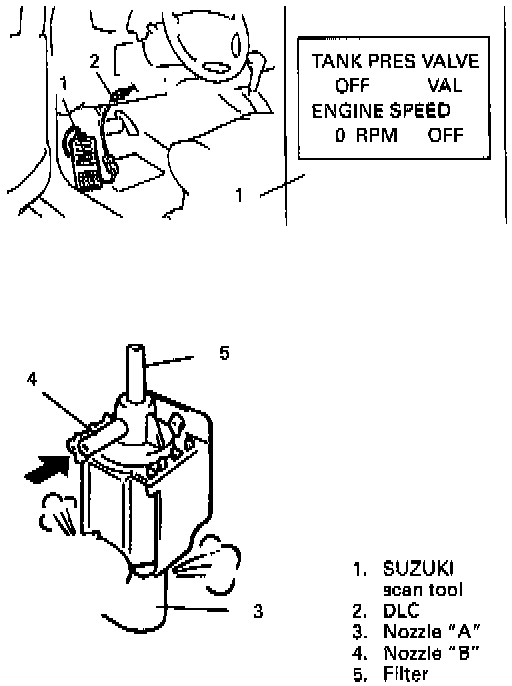 2
1
TANK PRES VALVE
OFF VAL
ENGINE SPEED
0 RPM OFF
1

5
4
3

1. SUZUKI scan tool
2. DLC
3. Nozzle "A"
4. Nozzle "B"
5. Filter