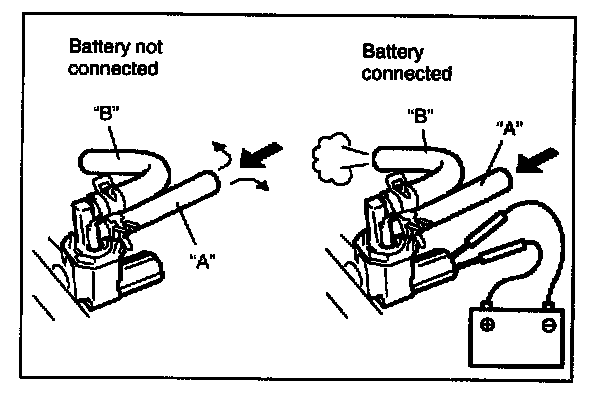 Battery not connected

"B"

"A"

Battery connected

"B"

"A"

⊕ ⊖