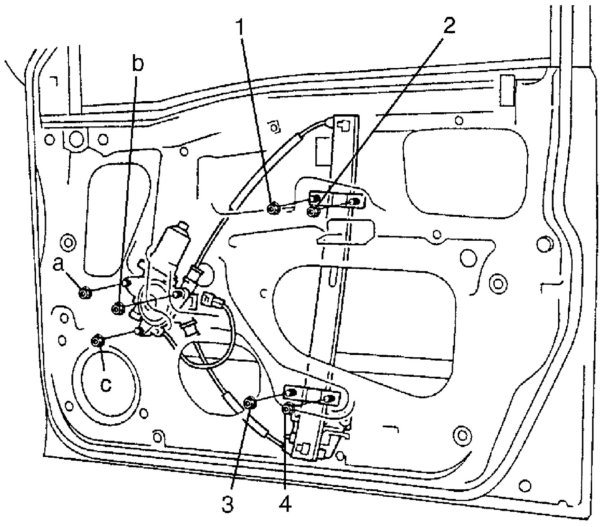 1
2
b
a
c
3
4