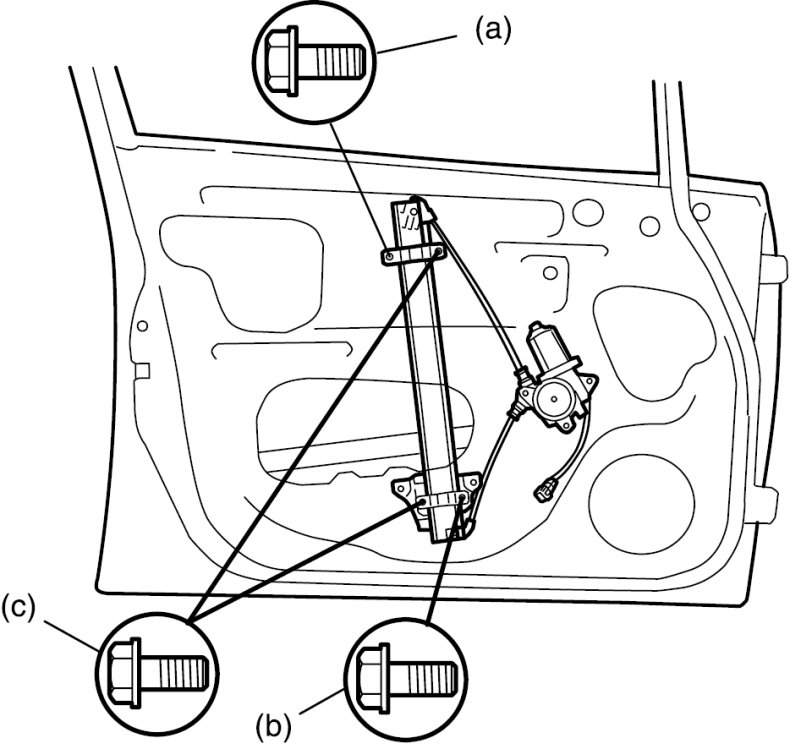 (a)

(c)

(b)