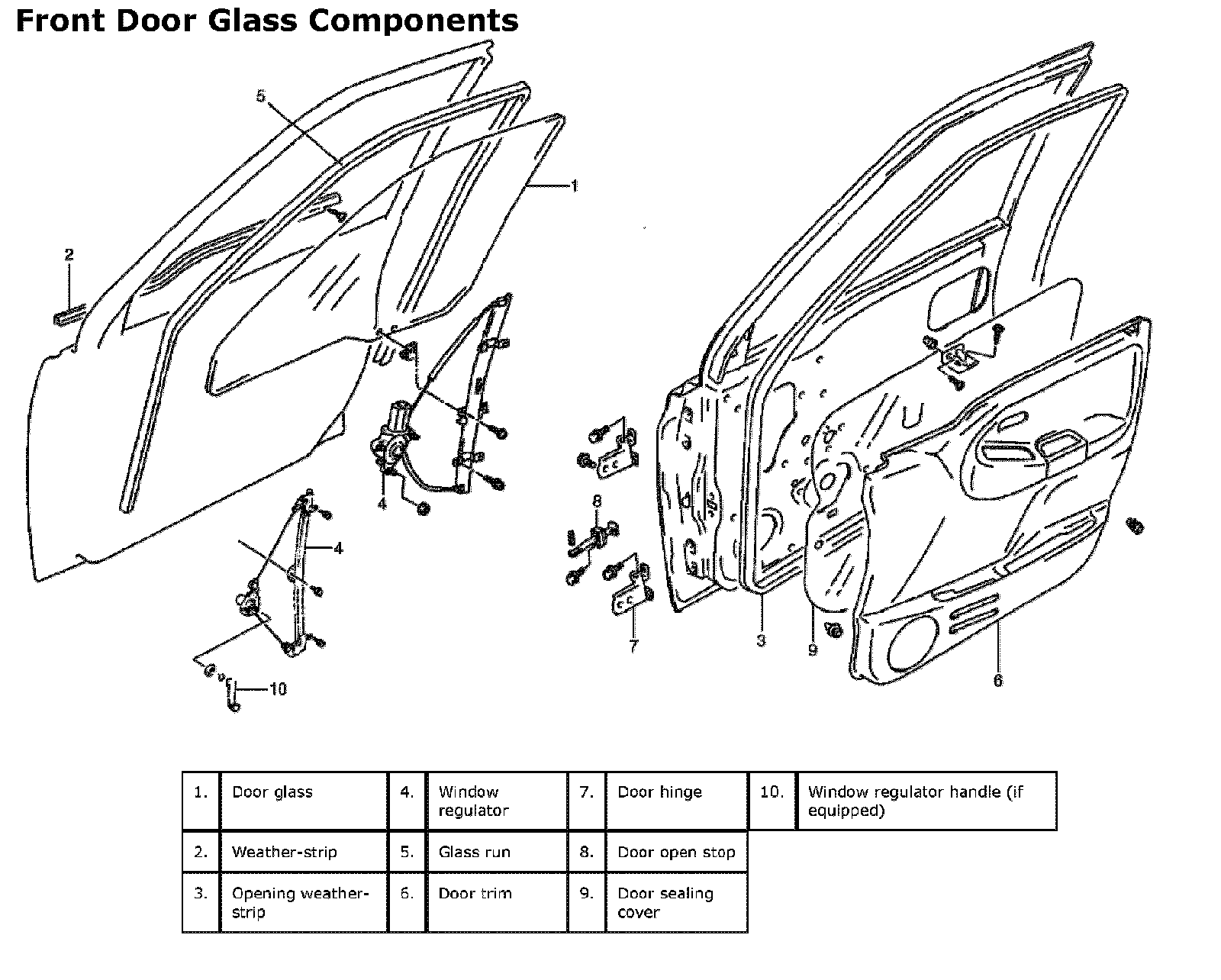 Front Door Glass Components

5
1
2
4
4
10
8
7
3
9
6

| 1. | Door glass | 4. | Window regulator | 7. | Door hinge | 10. | Window regulator handle (if equipped) |
|---|---|---|---|---|---|---|---|
| 2. | Weather-strip | 5. | Glass run | 8. | Door open stop | | |
| 3. | Opening weather-strip | 6. | Door trim | 9. | Door sealing cover | | |