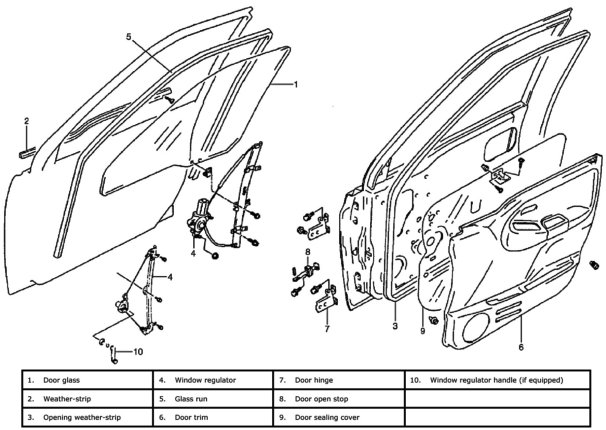 5
1
2
4
4
10
8
7
3
9
6

| 1. Door glass | 4. Window regulator | 7. Door hinge | 10. Window regulator handle (if equipped) |
|---|---|---|---|
| 2. Weather-strip | 5. Glass run | 8. Door open stop | |
| 3. Opening weather-strip | 6. Door trim | 9. Door sealing cover | |