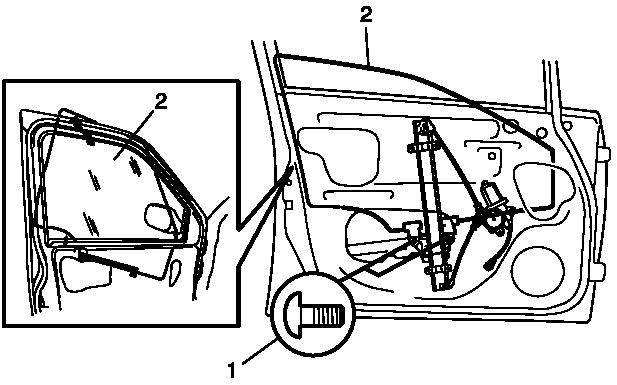 2
2
1