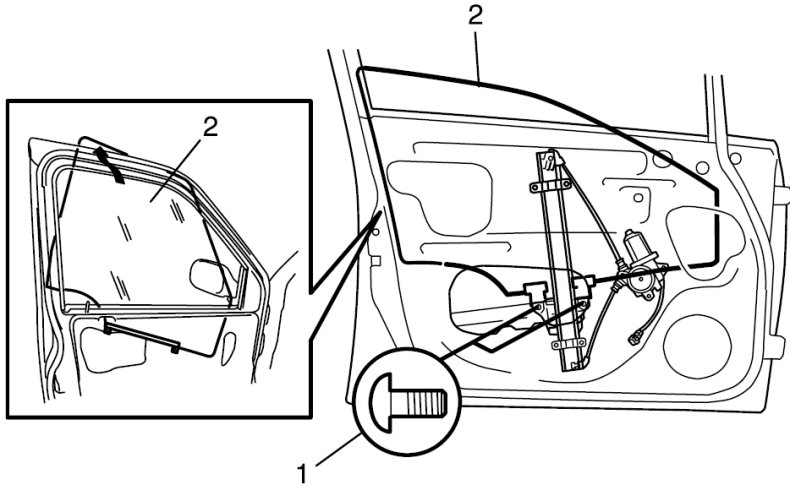 2
2
1