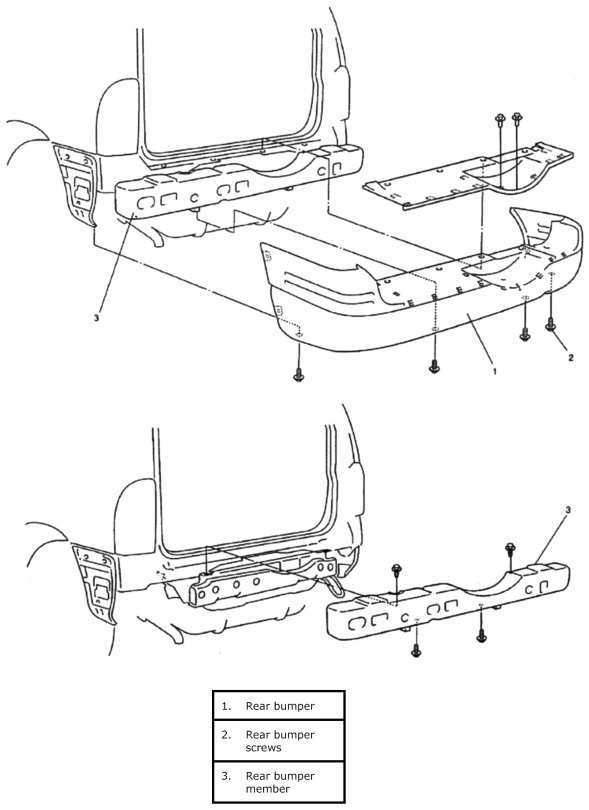 3

1

2

3

| 1. | Rear bumper |
|---|---|
| 2. | Rear bumper screws |
| 3. | Rear bumper member |