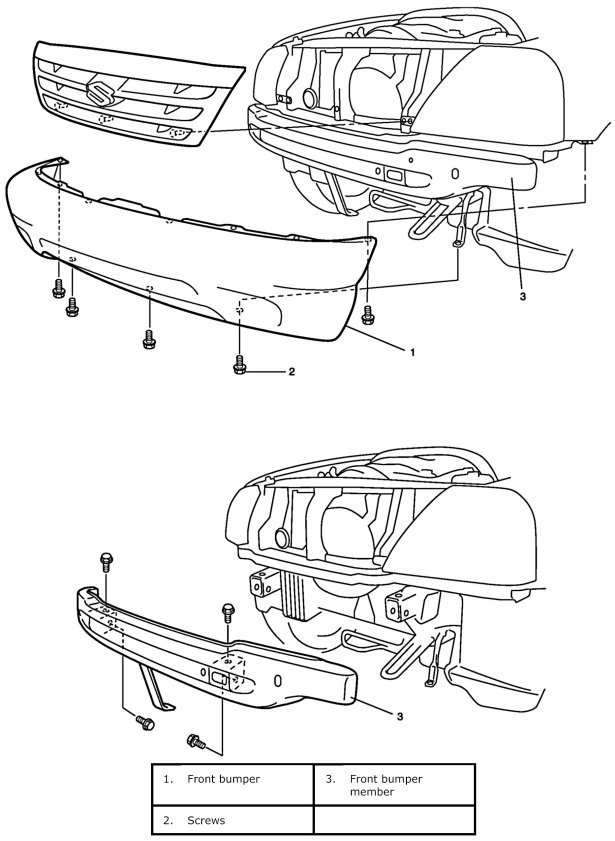 3

1

2

3

| 1. Front bumper | 3. Front bumper member |
|---|---|
| 2. Screws | |