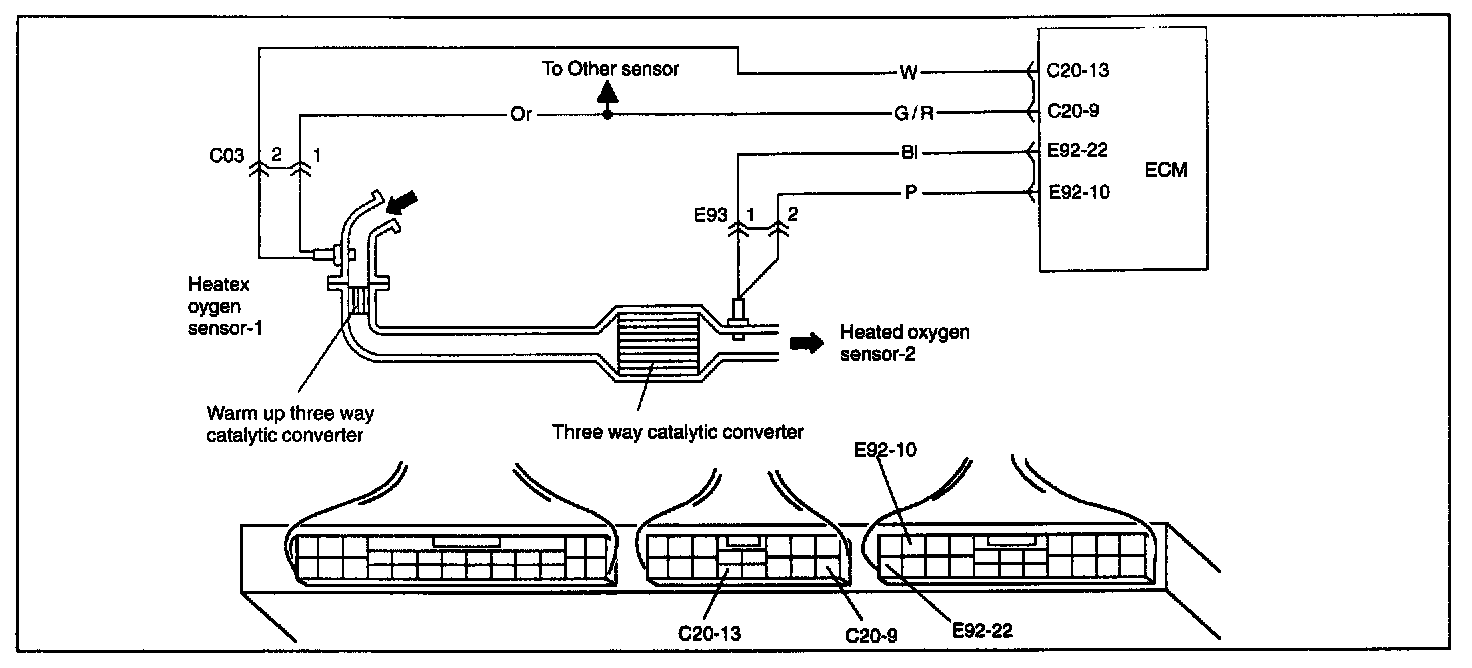 To Other sensor

W

C20-13

Or

G/R

C20-9

C03

2

1

Bl

E92-22

ECM

P

E92-10

E93

1

2

Heatex oygen sensor-1

Heated oxygen sensor-2

Warm up three way catalytic converter

Three way catalytic converter

E92-10

C20-13

C20-9

E92-22