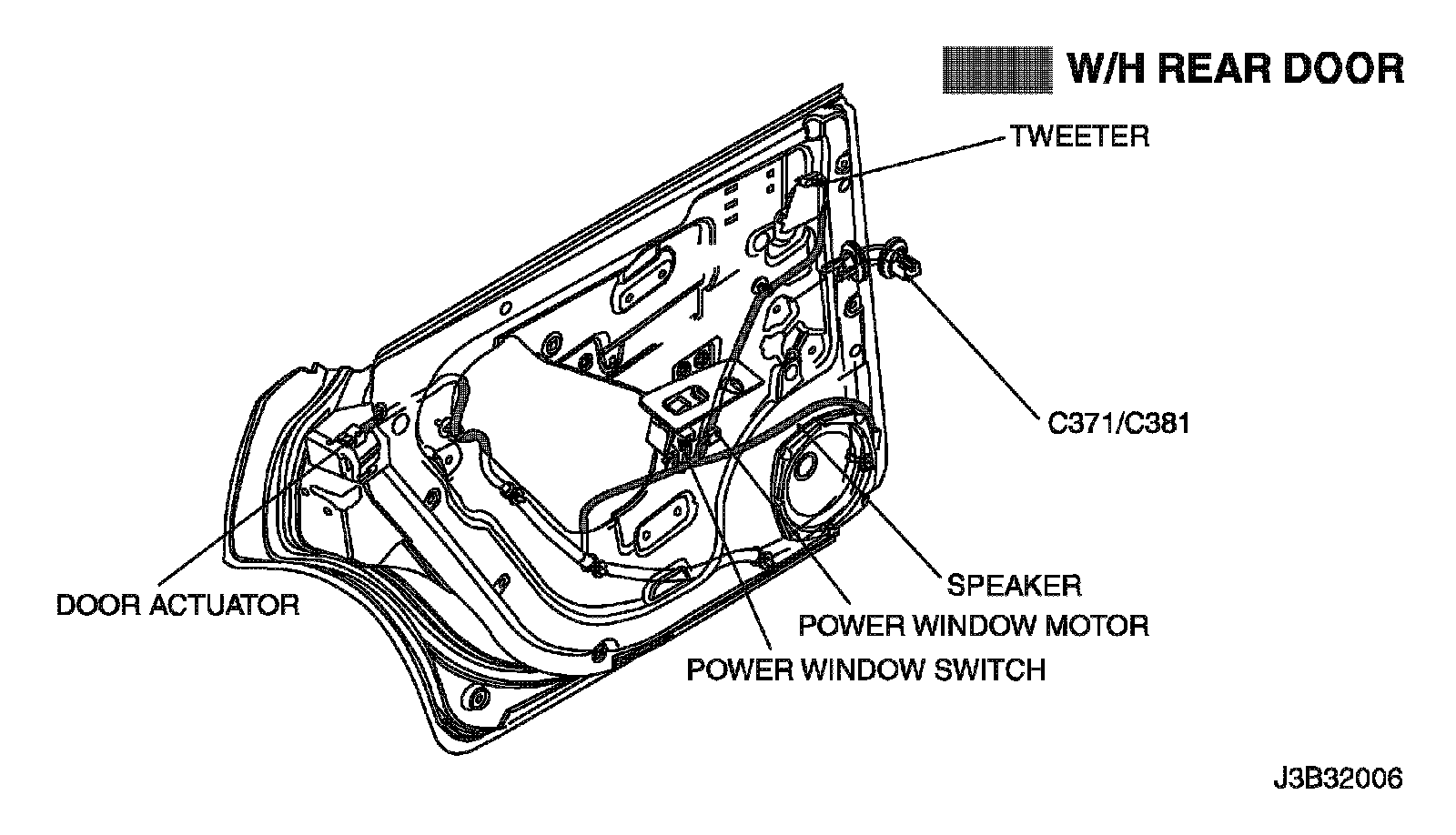 W/H REAR DOOR

TWEETER

C371/C381

DOOR ACTUATOR

SPEAKER

POWER WINDOW MOTOR

POWER WINDOW SWITCH

J3B32006