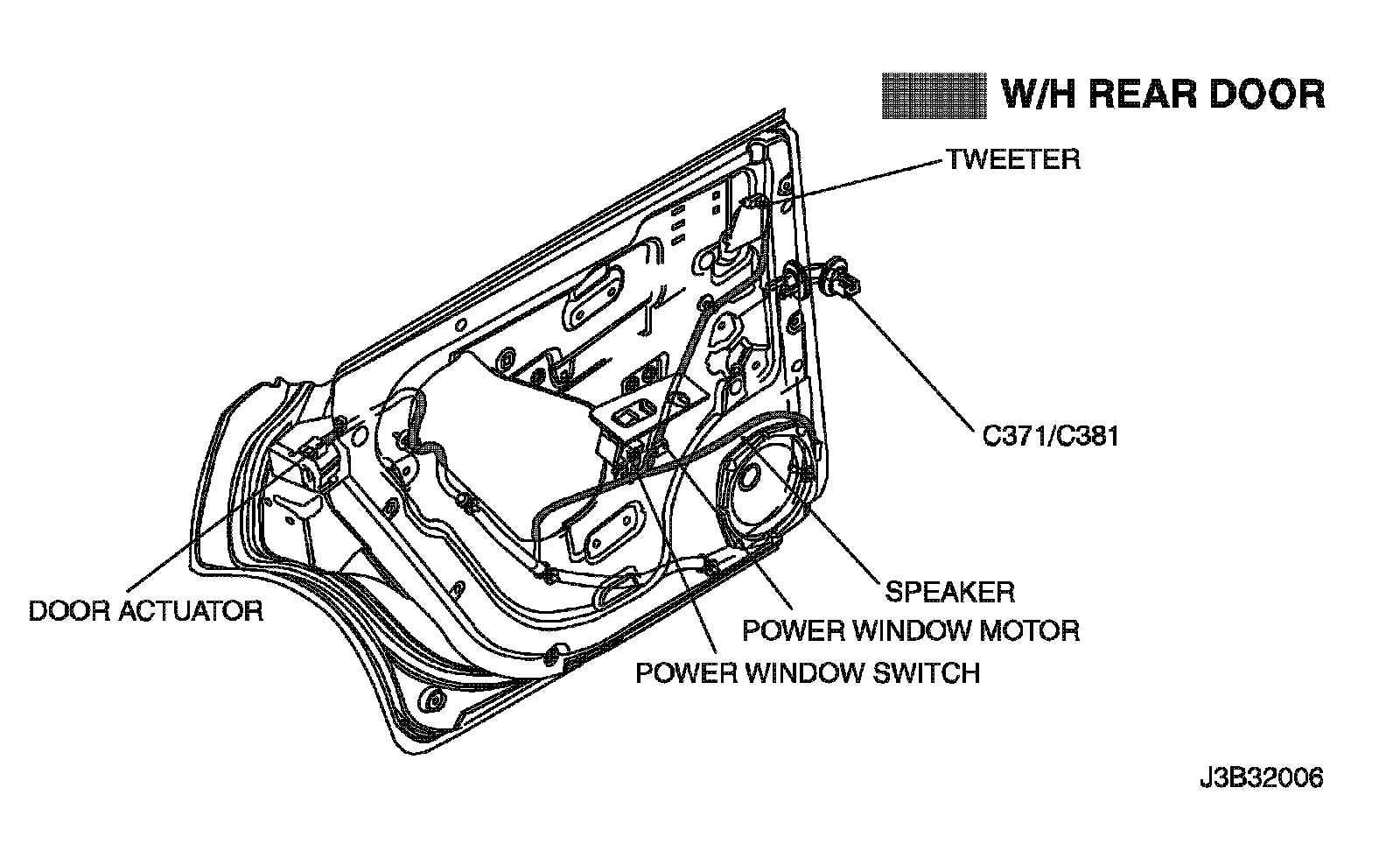 W/H REAR DOOR

TWEETER

C371/C381

DOOR ACTUATOR

SPEAKER

POWER WINDOW MOTOR

POWER WINDOW SWITCH

J3B32006