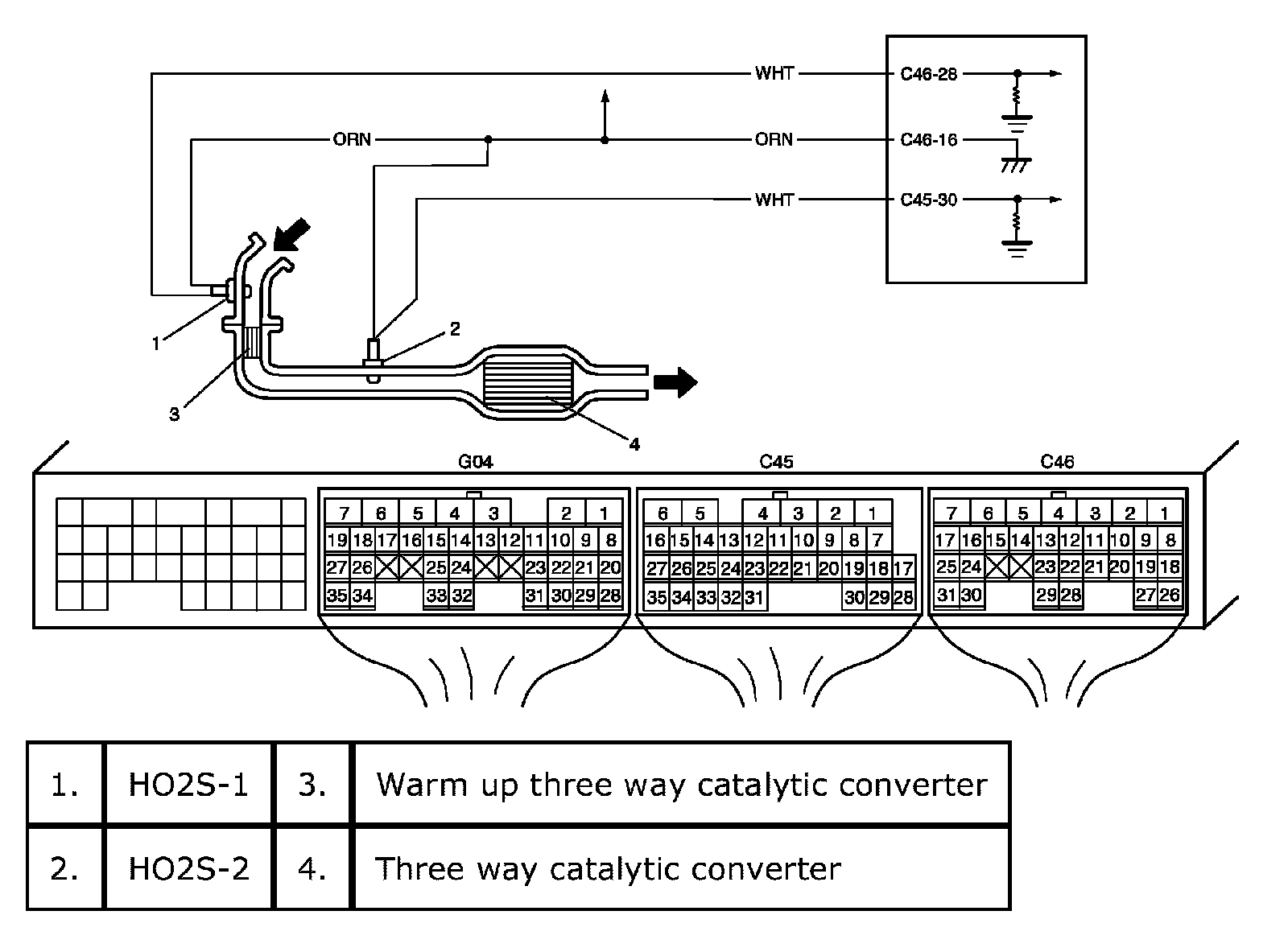 WHT
C46-28
ORN
ORN
C46-16
WHT
C45-30
1
2
3
4

G04
7 6 5 4 3 2 1
19 18 17 16 15 14 13 12 11 10 9 8
27 26 25 24 23 22 21 20
35 34 33 32 31 30 29 28

C45
6 5 4 3 2 1
16 15 14 13 12 11 10 9 8 7
27 26 25 24 23 22 21 20 19 18 17
35 34 33 32 31 30 29 28

C46
7 6 5 4 3 2 1
17 16 15 14 13 12 11 10 9 8
25 24 23 22 21 20 19 18
31 30 29 28 27 26

| 1. | HO2S-1 | 3. | Warm up three way catalytic converter |
|---|---|---|---|
| 2. | HO2S-2 | 4. | Three way catalytic converter |