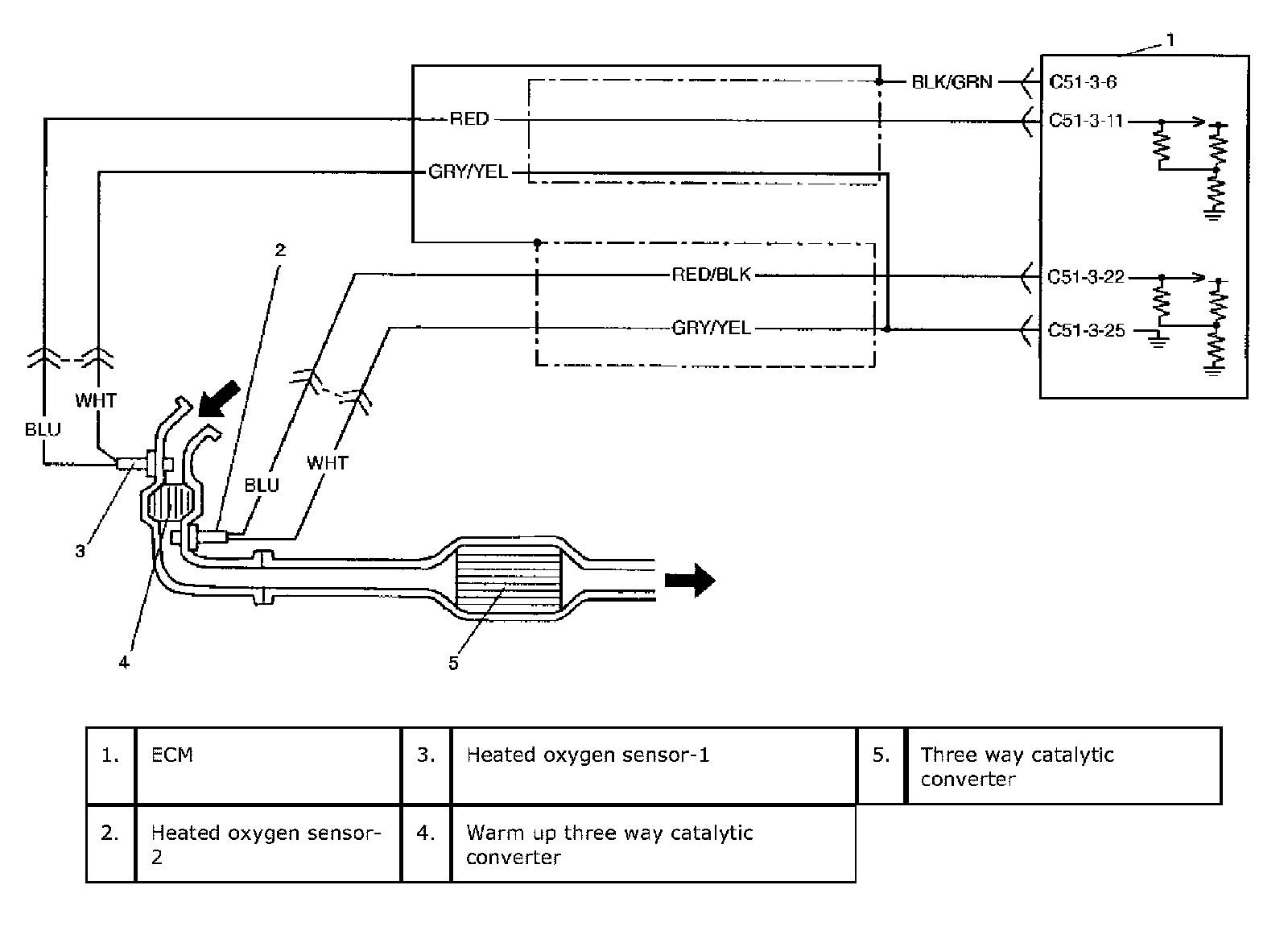 1

BLK/GRN C51-3-6

RED C51-3-11

GRY/YEL

2

RED/BLK C51-3-22

GRY/YEL C51-3-25

WHT

BLU

BLU

WHT

3

4

5

| 1. | ECM | 3. | Heated oxygen sensor-1 | 5. | Three way catalytic converter |
|---|---|---|---|---|---|
| 2. | Heated oxygen sensor-2 | 4. | Warm up three way catalytic converter | | |