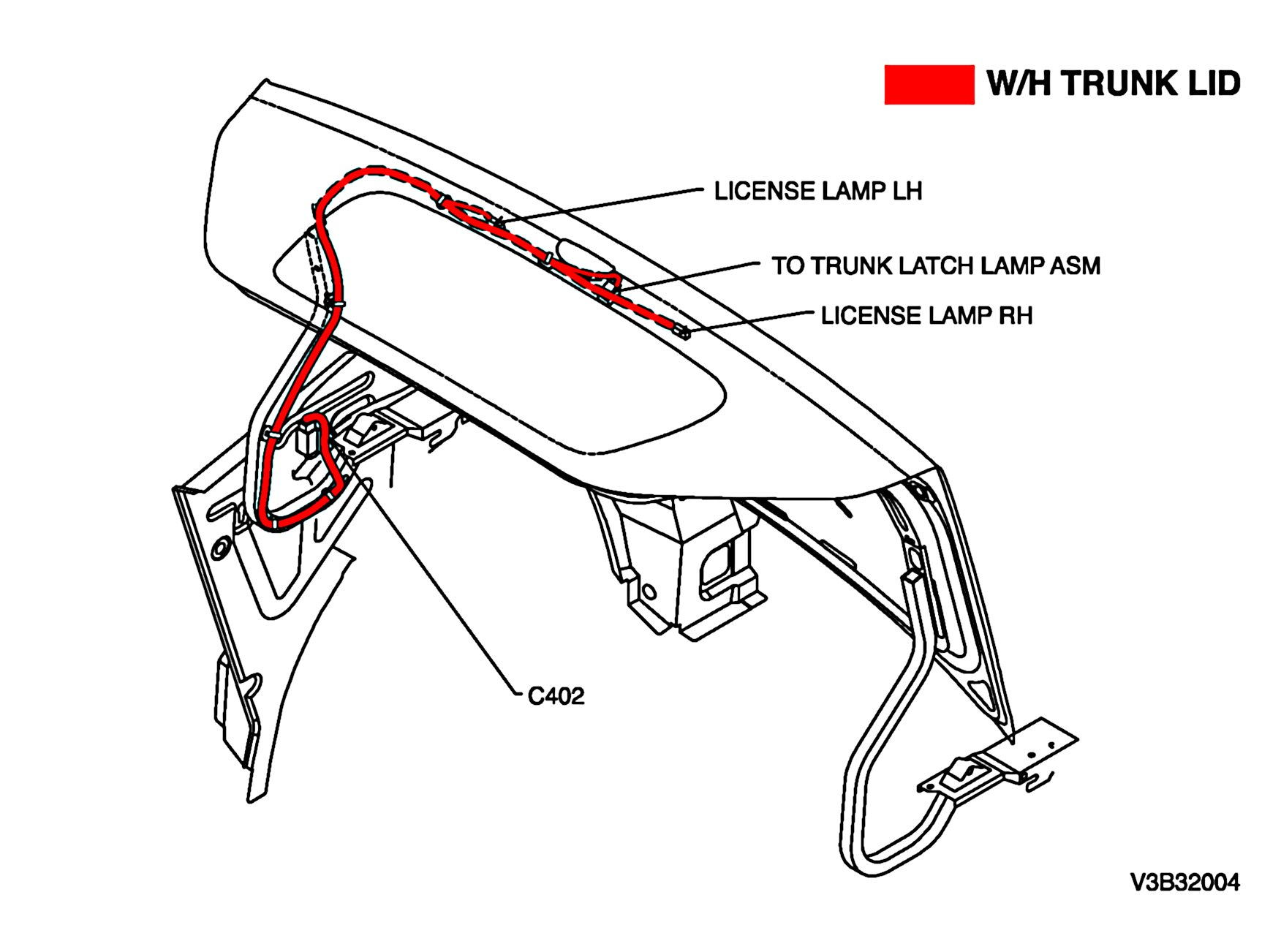 W/H TRUNK LID

LICENSE LAMP LH

TO TRUNK LATCH LAMP ASM

LICENSE LAMP RH

C402

V3B32004