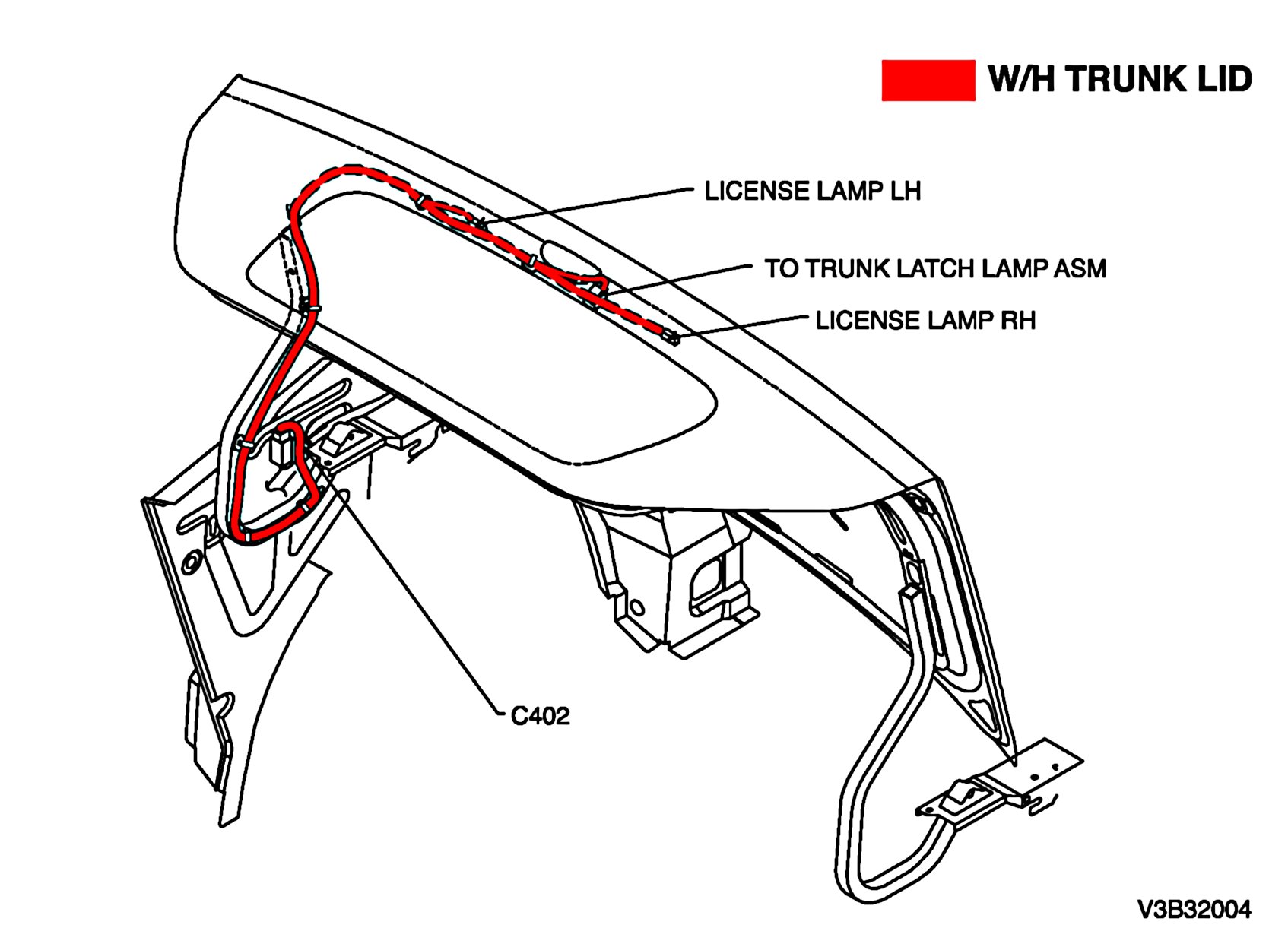 W/H TRUNK LID

LICENSE LAMP LH

TO TRUNK LATCH LAMP ASM

LICENSE LAMP RH

C402

V3B32004