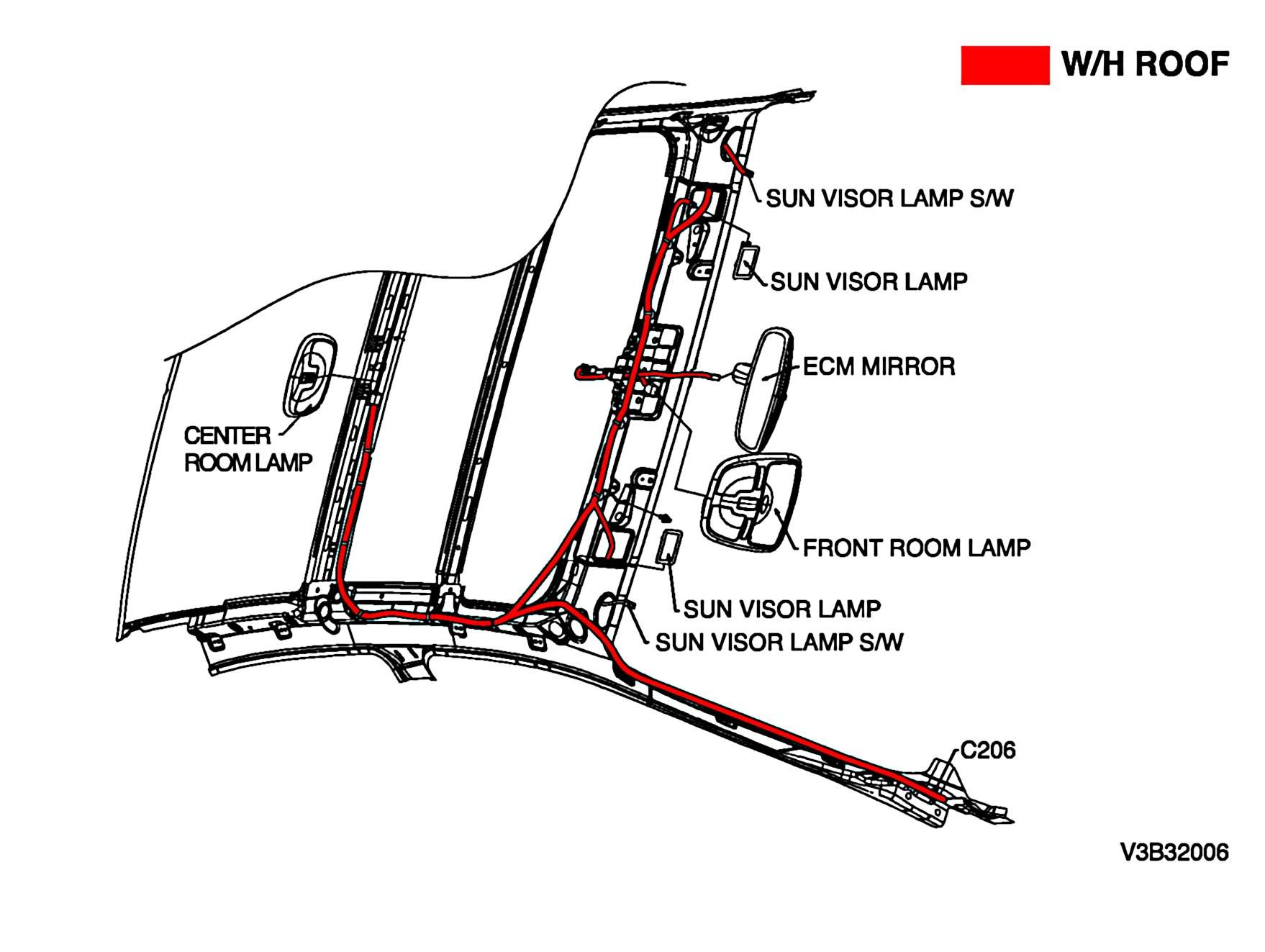 W/H ROOF

SUN VISOR LAMP S/W

SUN VISOR LAMP

ECM MIRROR

CENTER ROOM LAMP

FRONT ROOM LAMP

SUN VISOR LAMP

SUN VISOR LAMP S/W

C206

V3B32006