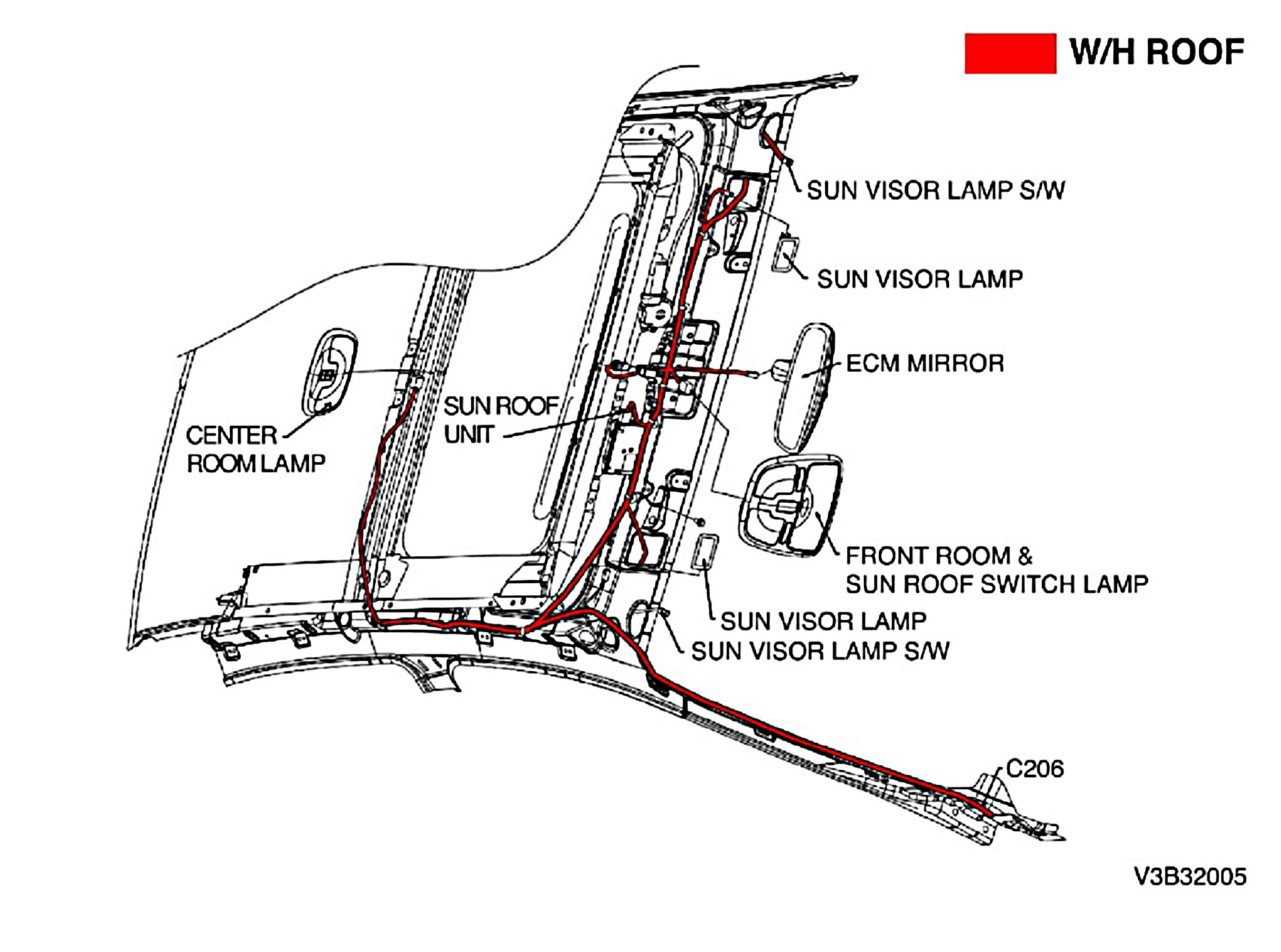 W/H ROOF

SUN VISOR LAMP S/W

SUN VISOR LAMP

ECM MIRROR

SUN ROOF UNIT

CENTER ROOM LAMP

FRONT ROOM & SUN ROOF SWITCH LAMP

SUN VISOR LAMP

SUN VISOR LAMP S/W

C206

V3B32005