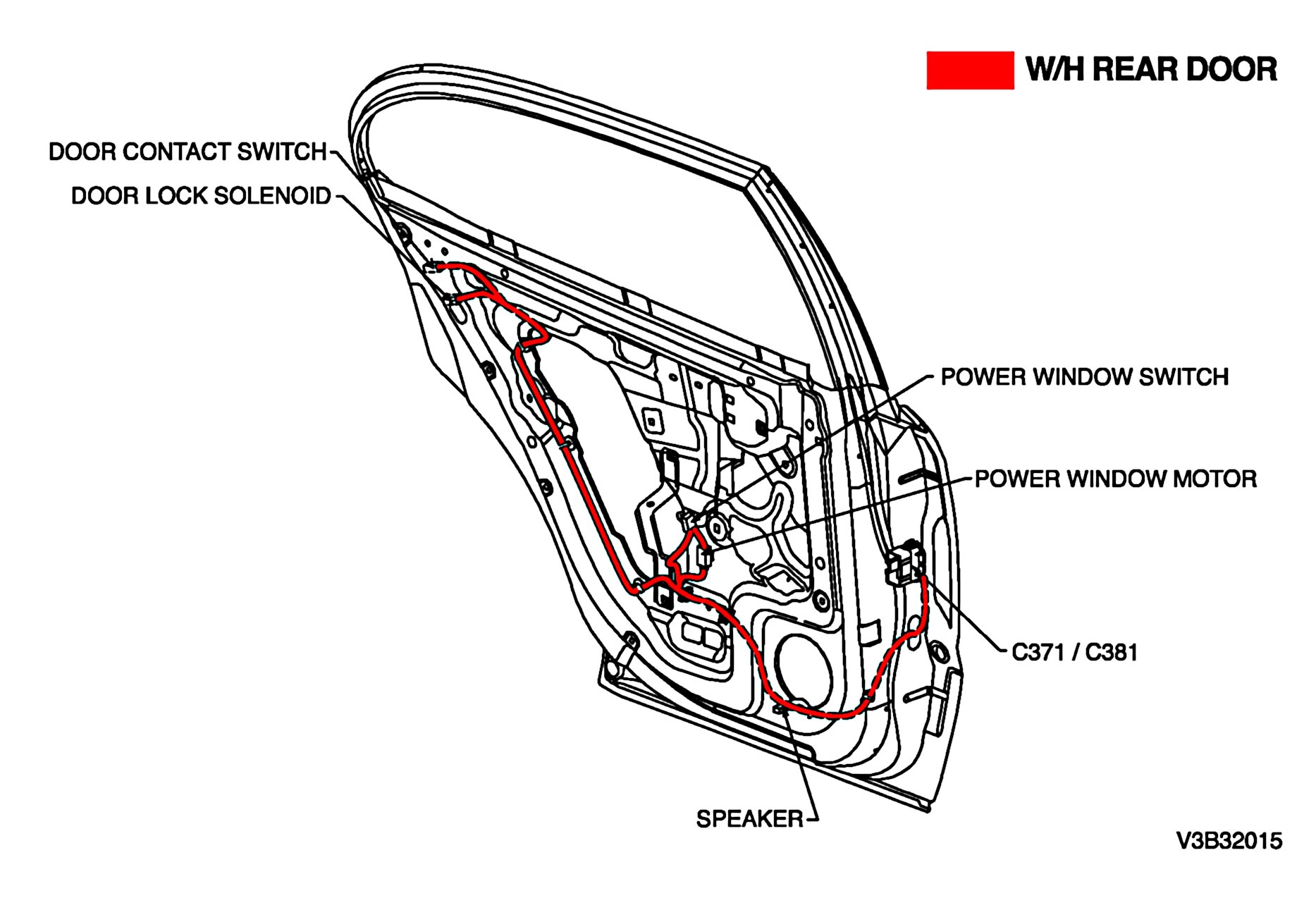 W/H REAR DOOR

DOOR CONTACT SWITCH
DOOR LOCK SOLENOID

POWER WINDOW SWITCH
POWER WINDOW MOTOR

C371 / C381

SPEAKER

V3B32015