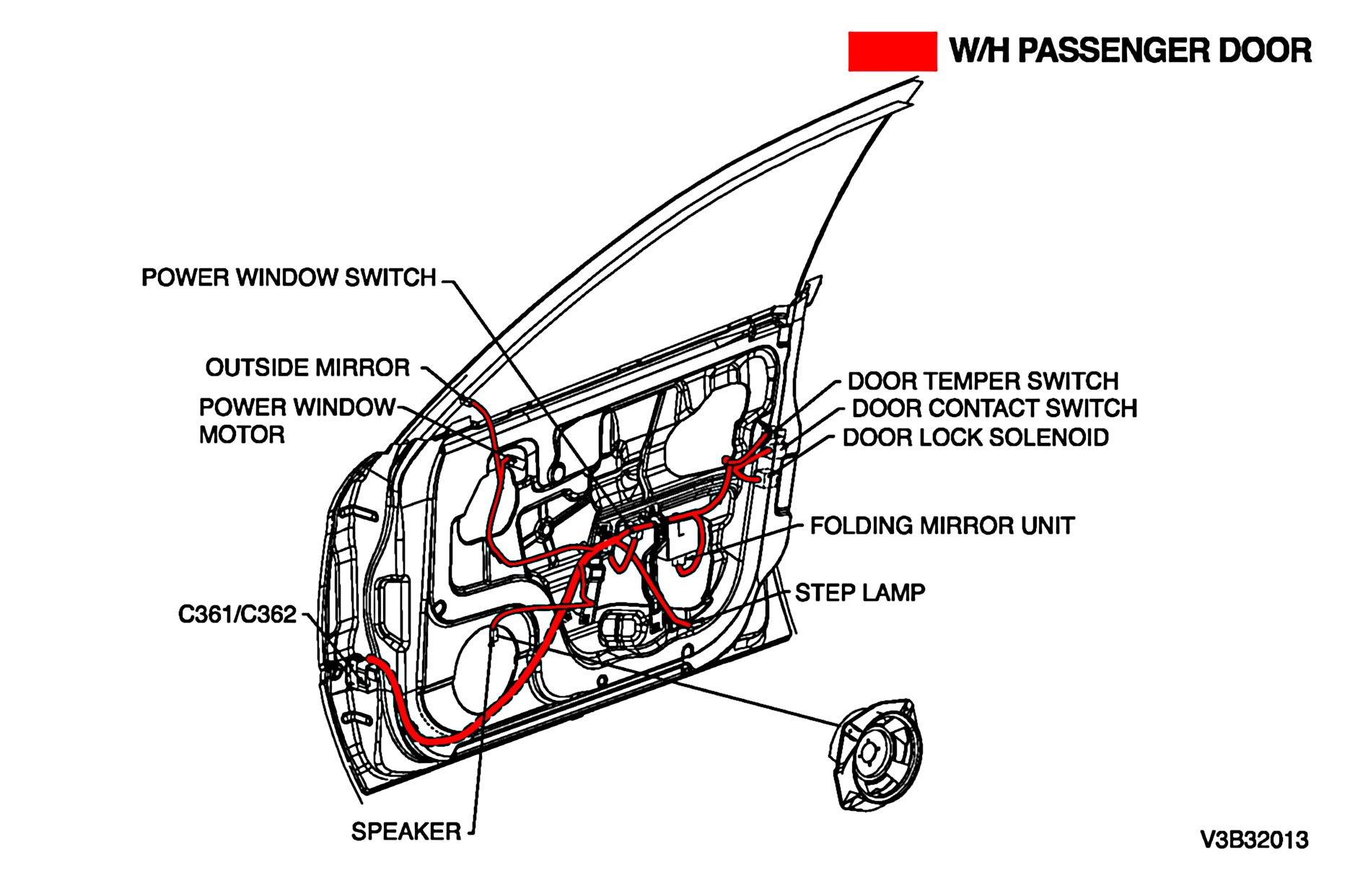 W/H PASSENGER DOOR

POWER WINDOW SWITCH

OUTSIDE MIRROR

POWER WINDOW MOTOR

DOOR TEMPER SWITCH

DOOR CONTACT SWITCH

DOOR LOCK SOLENOID

FOLDING MIRROR UNIT

STEP LAMP

C361/C362

SPEAKER

V3B32013