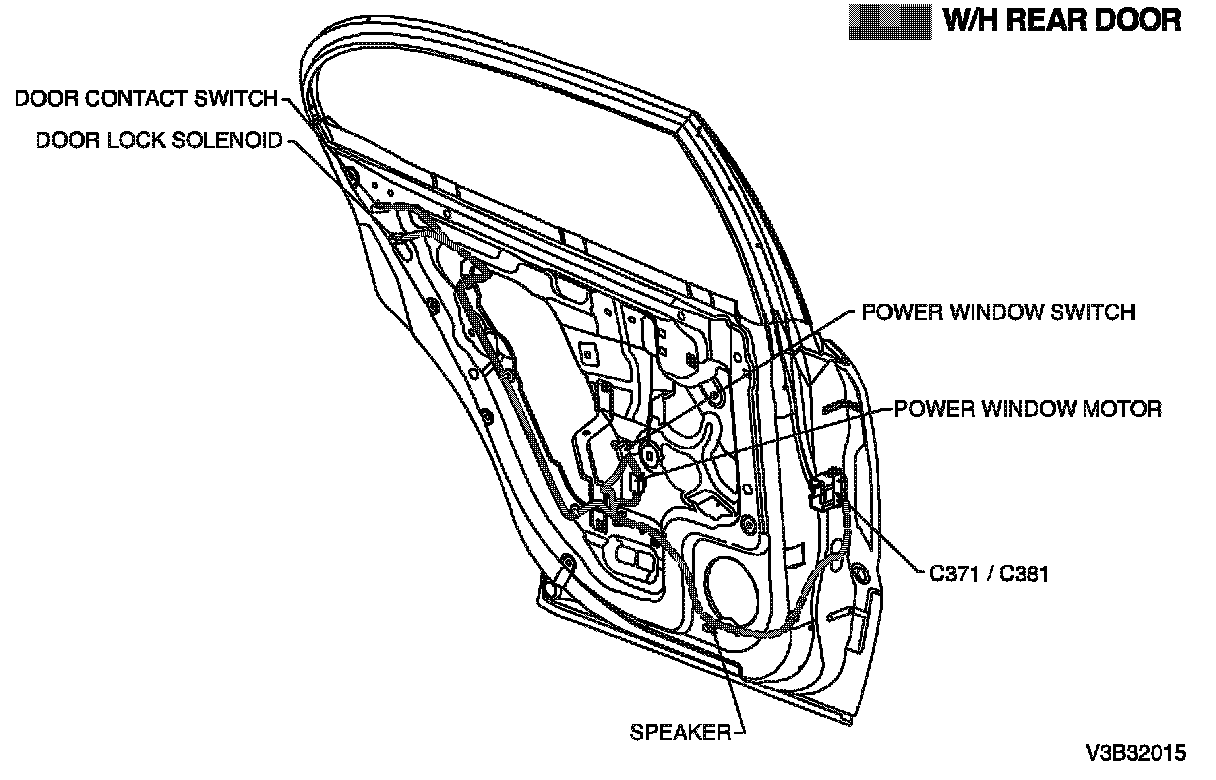 W/H REAR DOOR

DOOR CONTACT SWITCH

DOOR LOCK SOLENOID

POWER WINDOW SWITCH

POWER WINDOW MOTOR

C371 / C381

SPEAKER

V3B32015