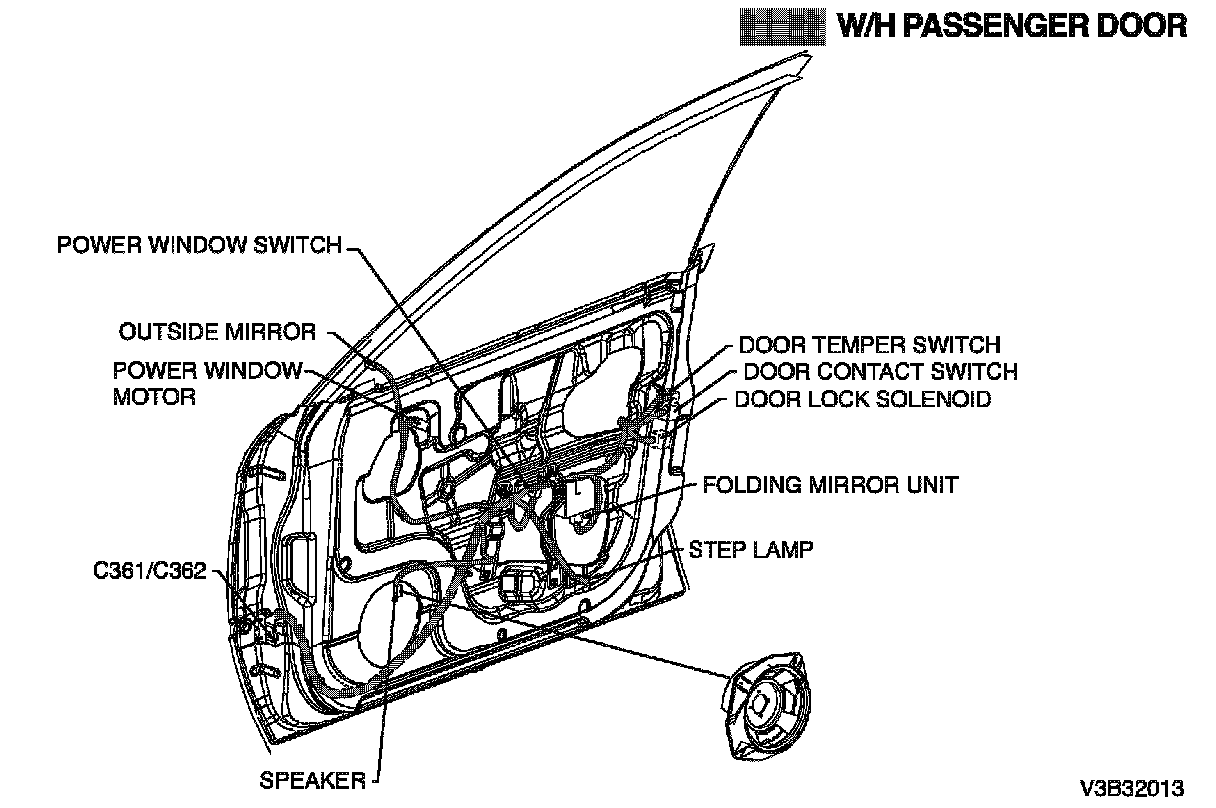 W/H PASSENGER DOOR

POWER WINDOW SWITCH

OUTSIDE MIRROR

POWER WINDOW MOTOR

DOOR TEMPER SWITCH

DOOR CONTACT SWITCH

DOOR LOCK SOLENOID

FOLDING MIRROR UNIT

STEP LAMP

C361/C362

SPEAKER

V3B32013