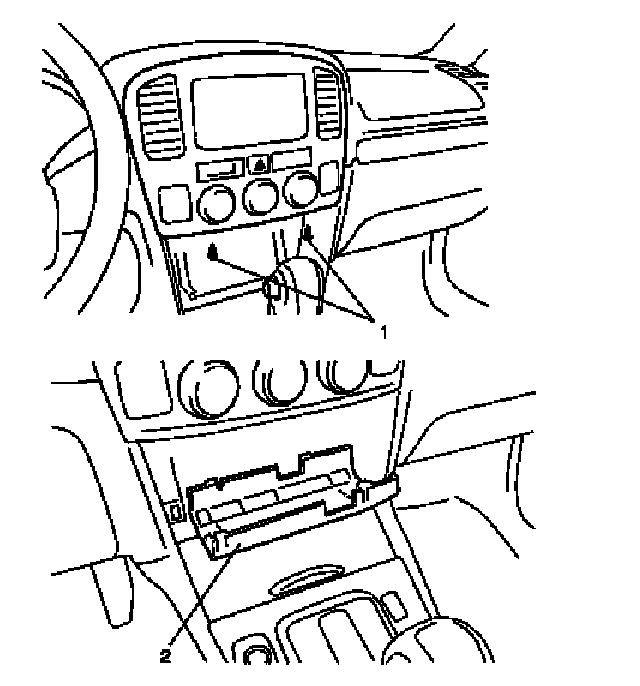 1

2