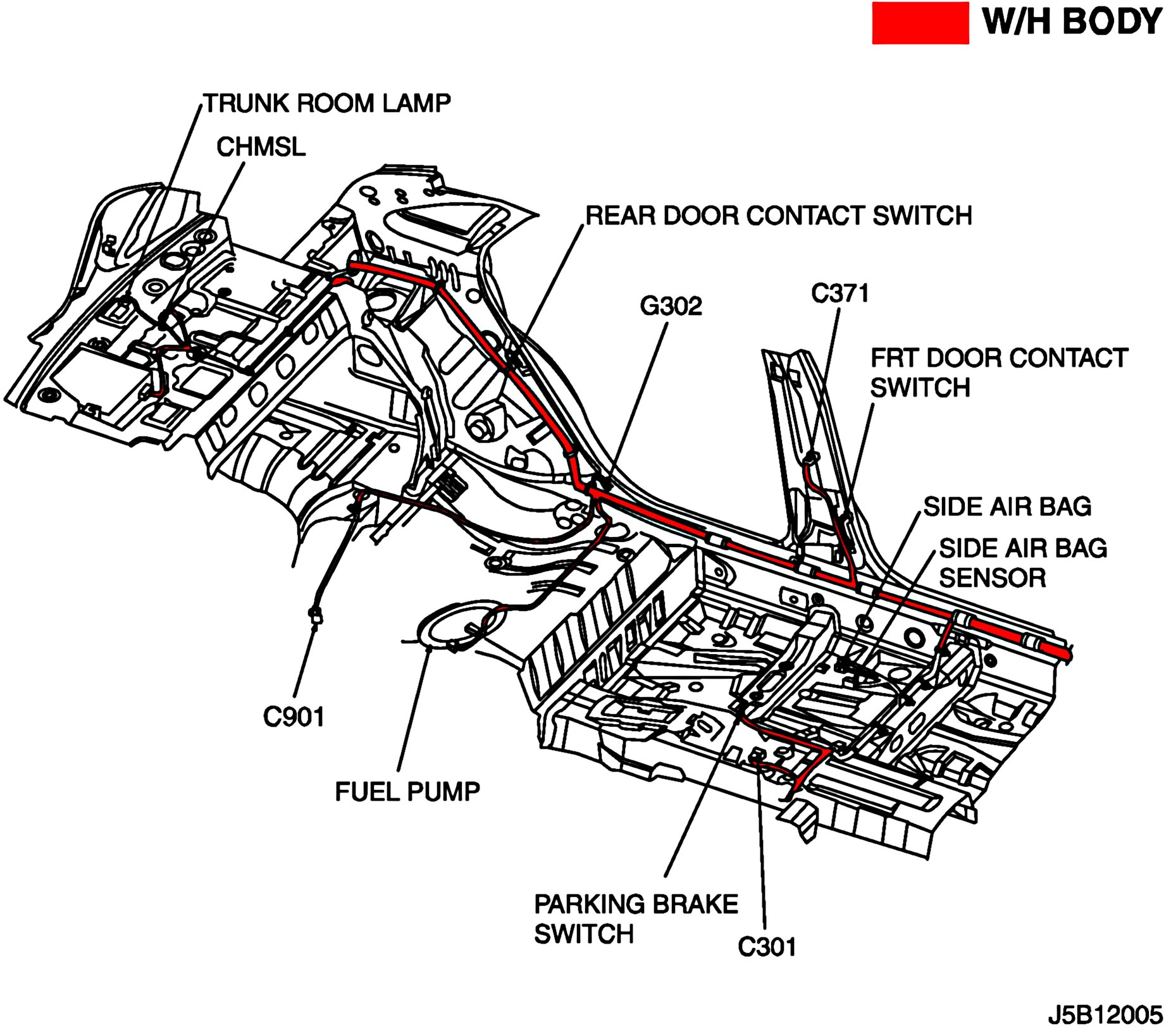 W/H BODY

TRUNK ROOM LAMP

CHMSL

REAR DOOR CONTACT SWITCH

G302

C371

FRT DOOR CONTACT SWITCH

SIDE AIR BAG

SIDE AIR BAG SENSOR

C901

FUEL PUMP

PARKING BRAKE SWITCH

C301

J5B12005