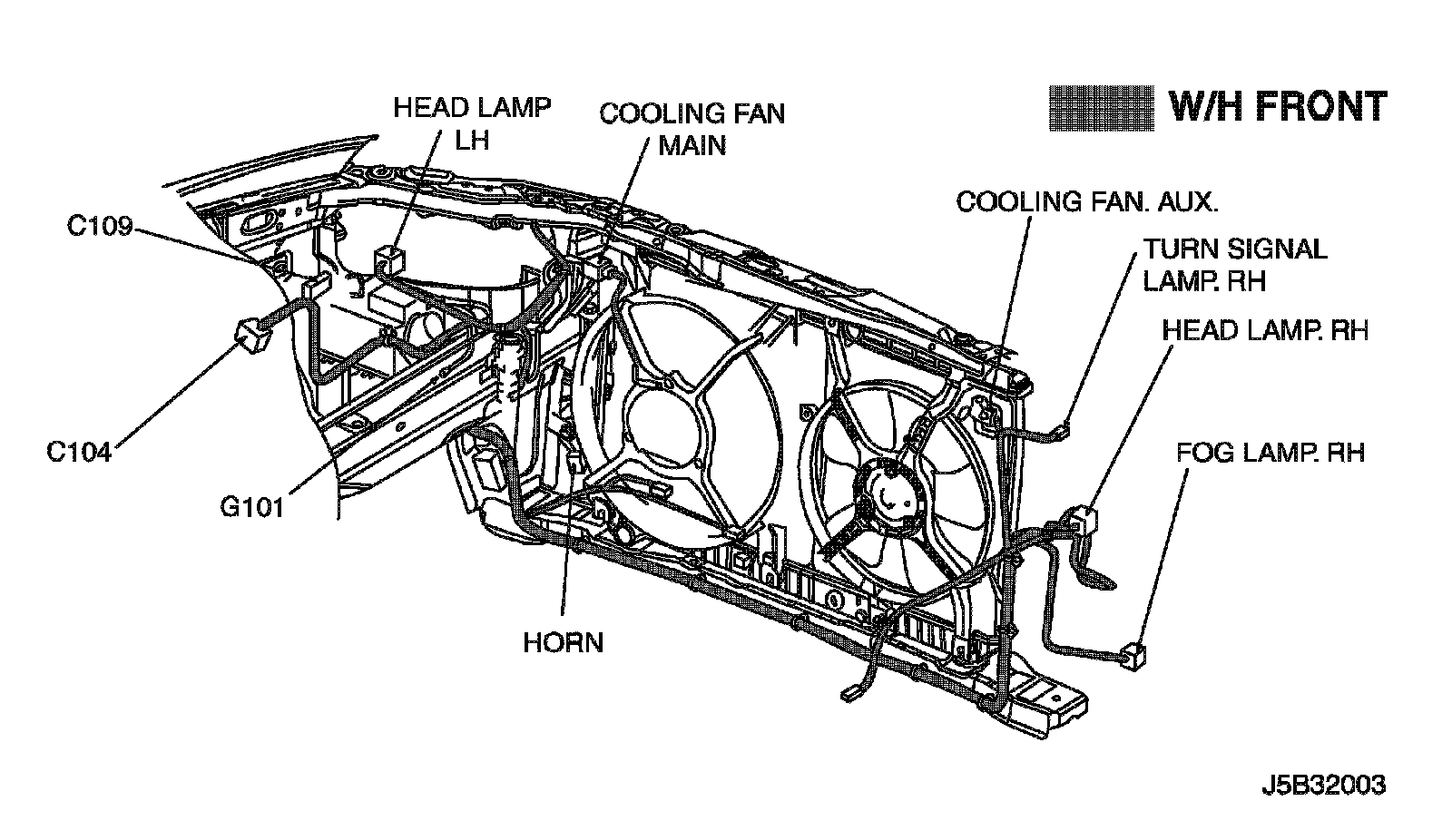 W/H FRONT

HEAD LAMP LH

COOLING FAN MAIN

COOLING FAN. AUX.

TURN SIGNAL LAMP. RH

HEAD LAMP. RH

FOG LAMP. RH

C109

C104

G101

HORN

J5B32003