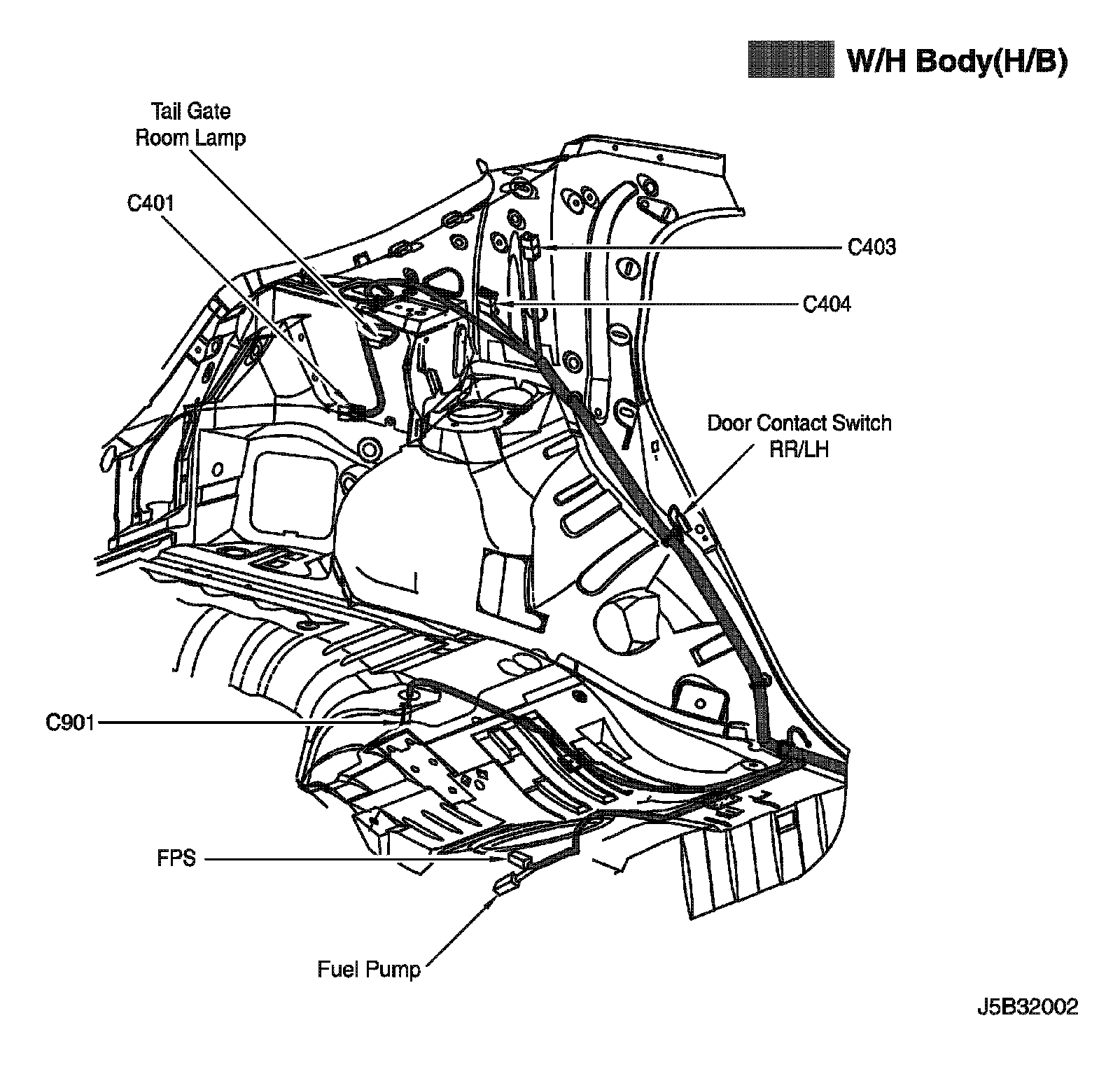 W/H Body(H/B)

Tail Gate
Room Lamp

C401

C403

C404

Door Contact Switch
RR/LH

C901

FPS

Fuel Pump

J5B32002