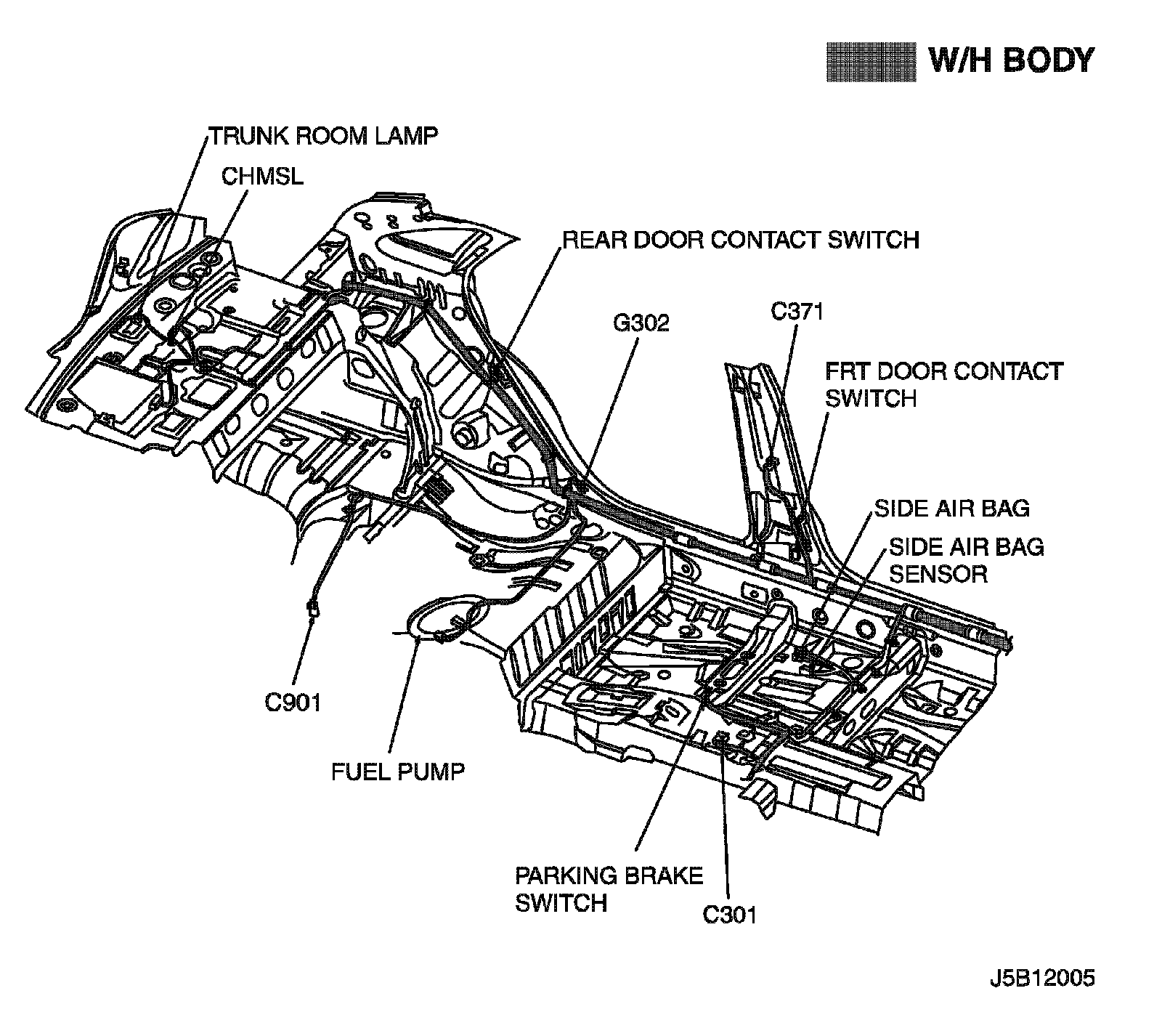 W/H BODY

TRUNK ROOM LAMP

CHMSL

REAR DOOR CONTACT SWITCH

G302

C371

FRT DOOR CONTACT SWITCH

SIDE AIR BAG

SIDE AIR BAG SENSOR

C901

FUEL PUMP

PARKING BRAKE SWITCH

C301

J5B12005