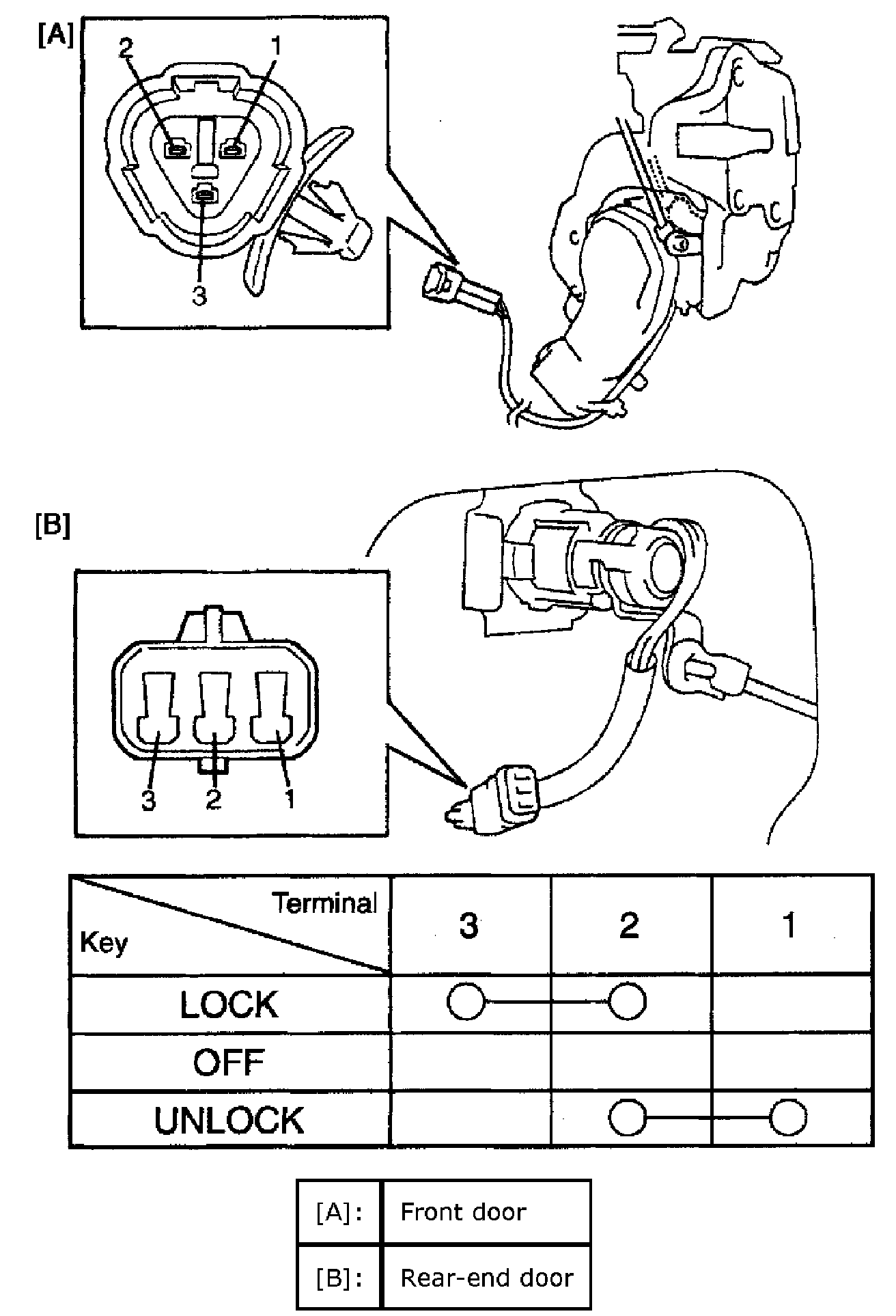 [A]

2 1

3

[B]

3 2 1

| Terminal / Key | 3 | 2 | 1 |
|---|---|---|---|
| LOCK | ○ | ○ | |
| OFF | | | |
| UNLOCK | | ○ | ○ |

| [A]: | Front door |
|---|---|
| [B]: | Rear-end door |