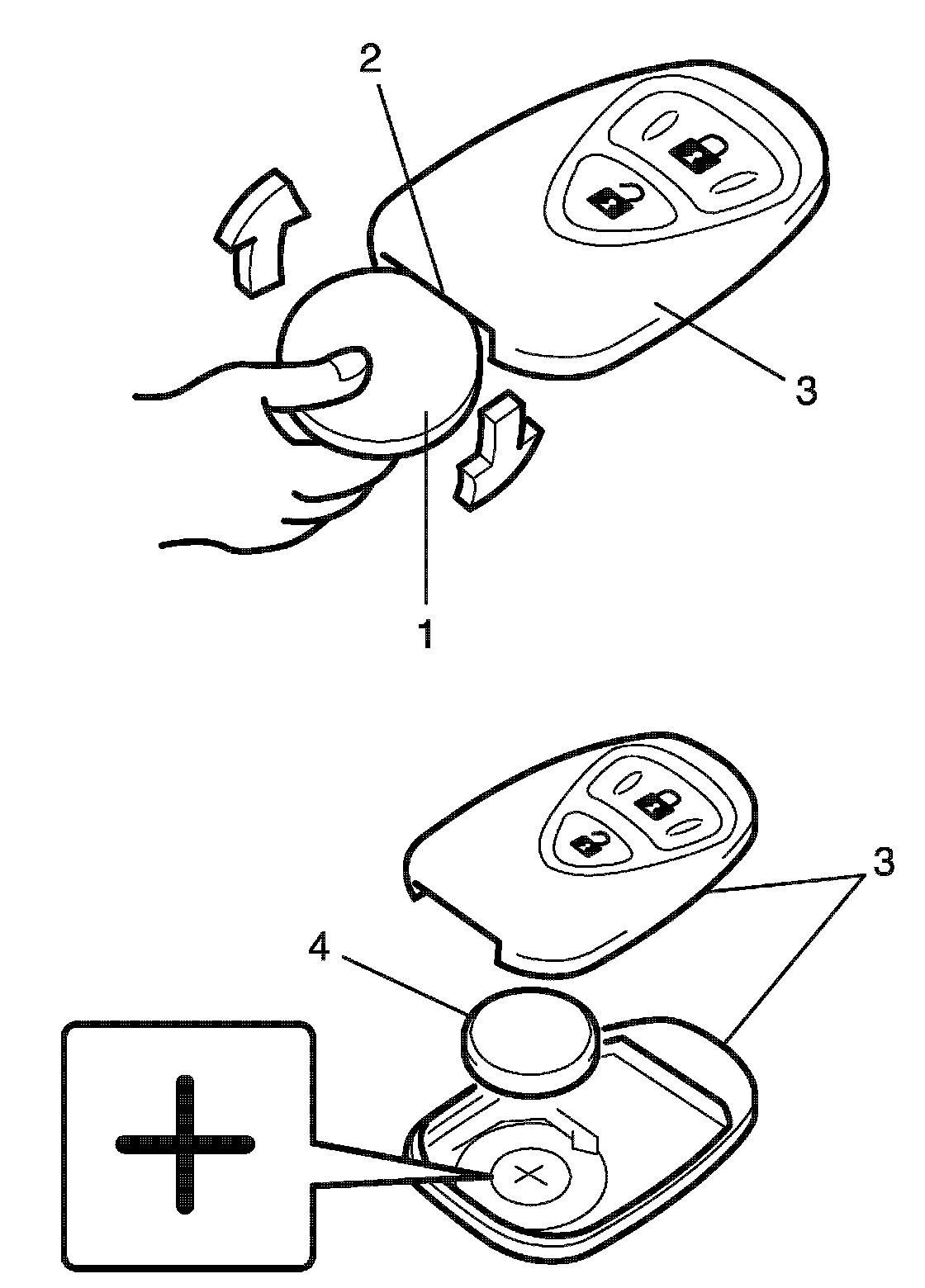 2
3
1
3
4
+