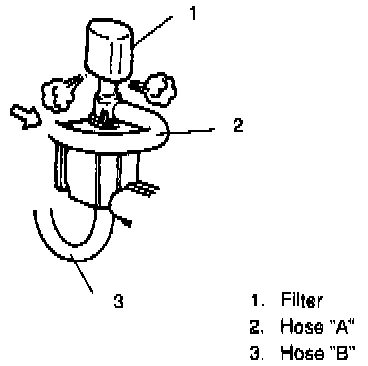 1
2
3
1. Filter
2. Hose "A"
3. Hose "B"