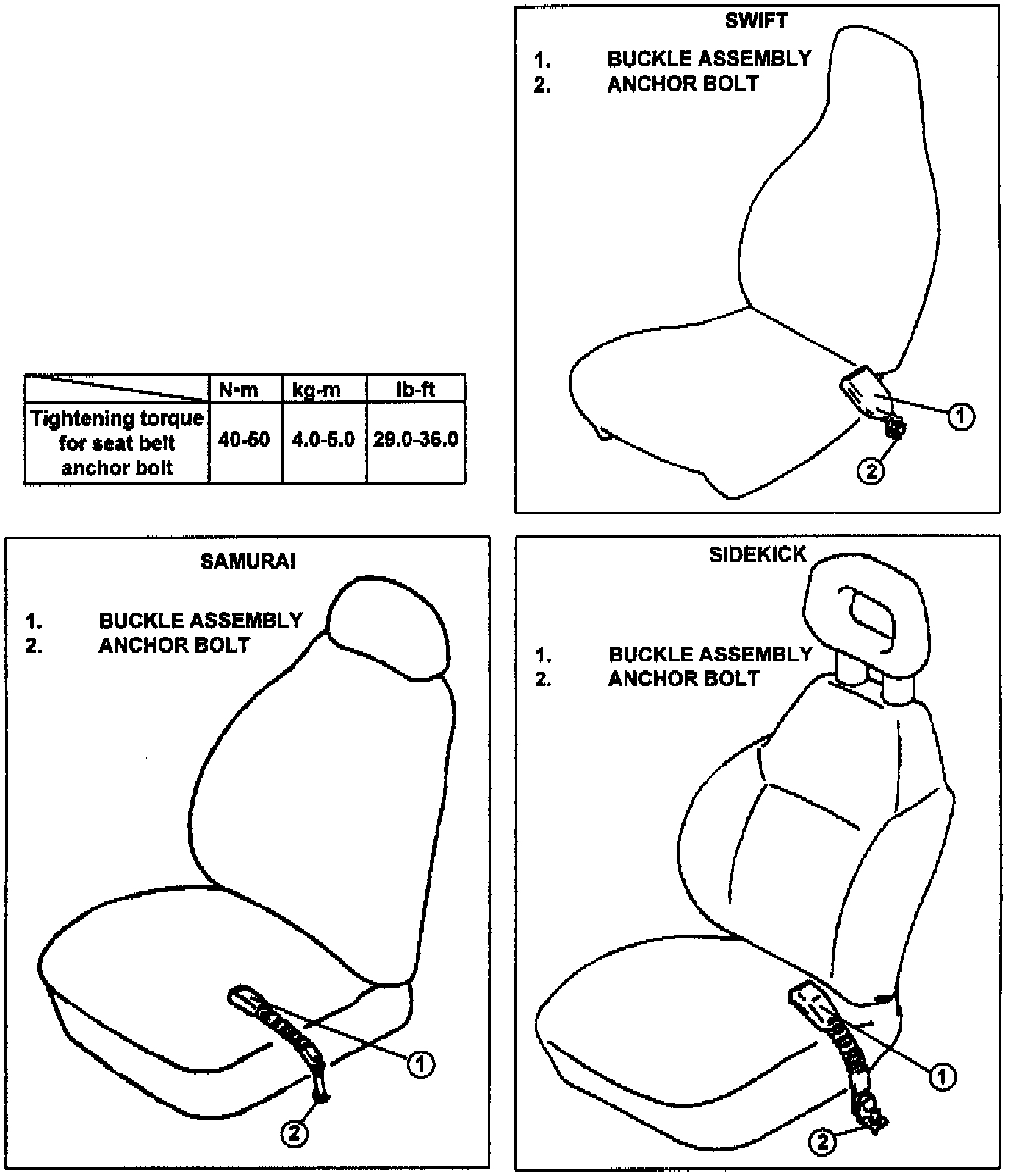 SWIFT

1. BUCKLE ASSEMBLY
2. ANCHOR BOLT

1
2

| | N•m | kg-m | lb-ft |
|---|---|---|---|
| Tightening torque for seat belt anchor bolt | 40-50 | 4.0-5.0 | 29.0-36.0 |

SAMURAI

1. BUCKLE ASSEMBLY
2. ANCHOR BOLT

1
2

SIDEKICK

1. BUCKLE ASSEMBLY
2. ANCHOR BOLT

1
2