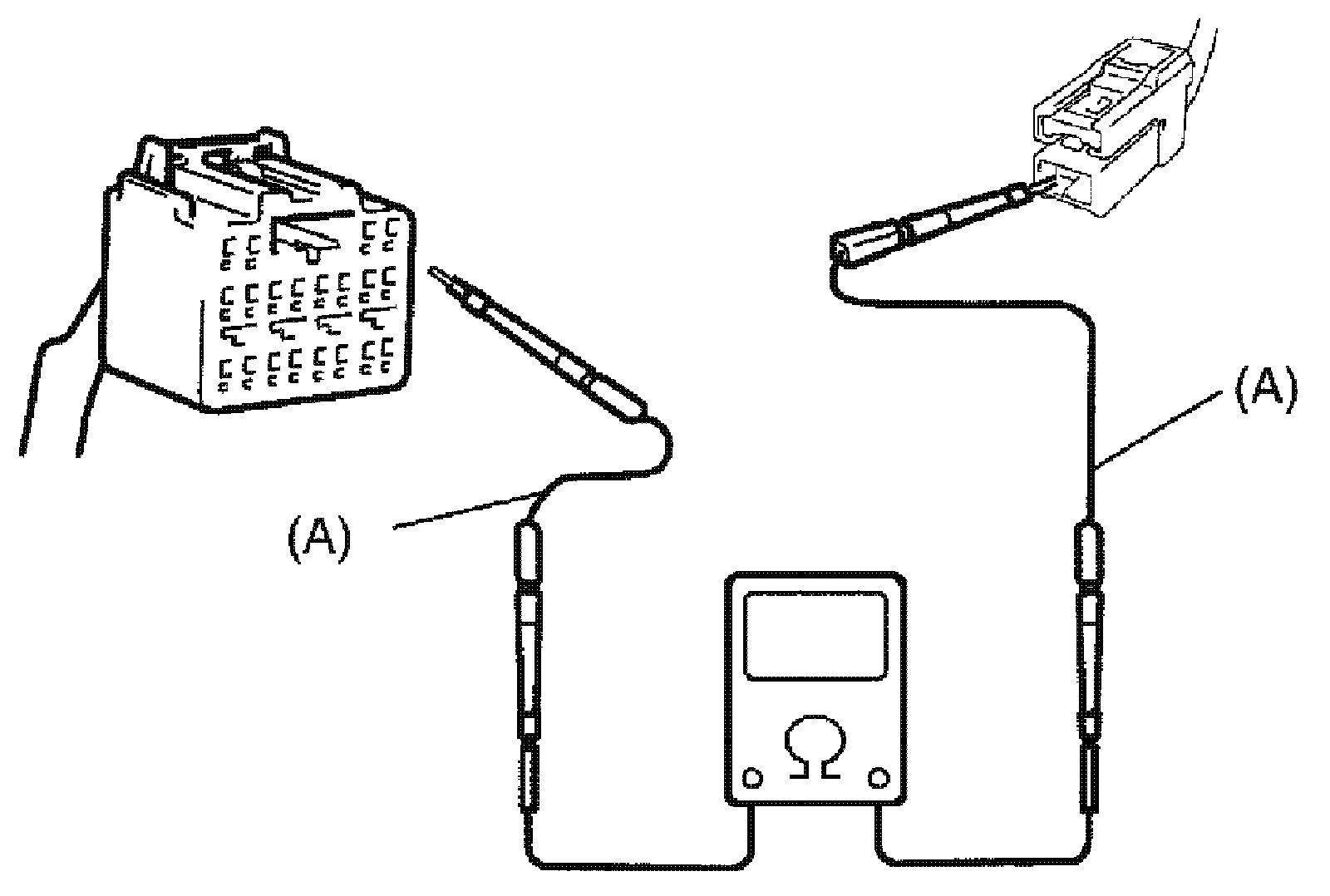 (A)

(A)

Ω