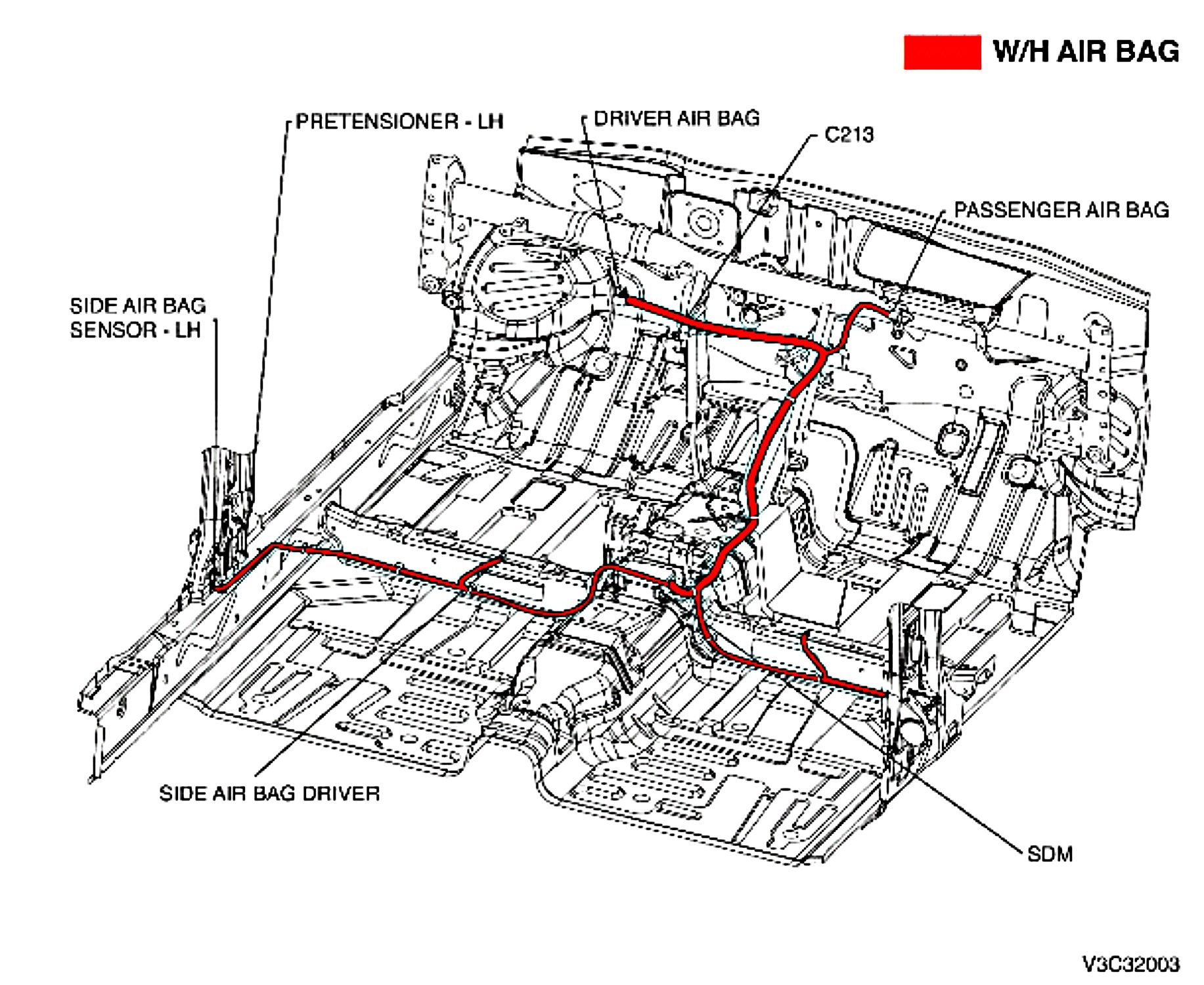 W/H AIR BAG

PRETENSIONER - LH

DRIVER AIR BAG

C213

PASSENGER AIR BAG

SIDE AIR BAG SENSOR - LH

SIDE AIR BAG DRIVER

SDM

V3C32003