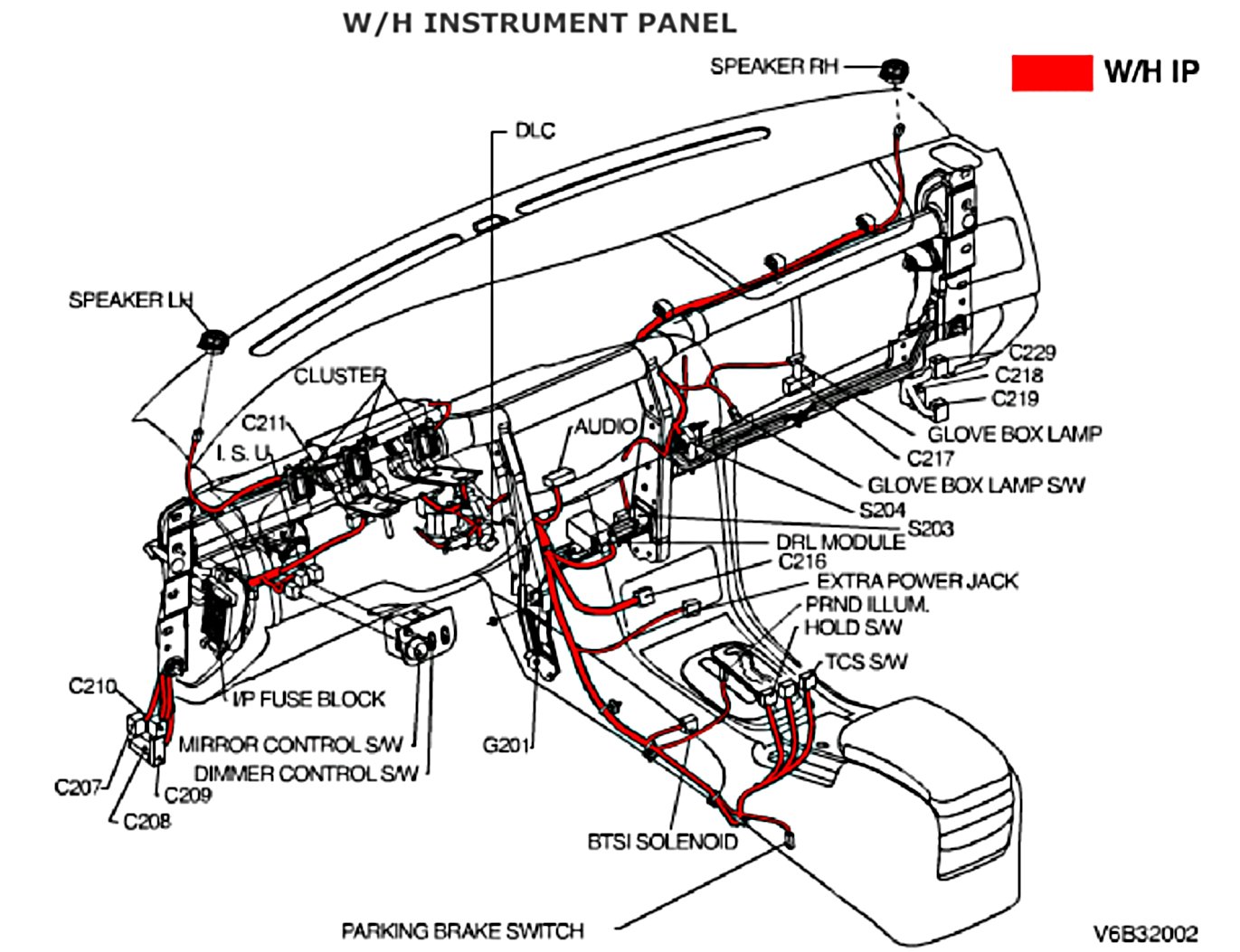 W/H INSTRUMENT PANEL

SPEAKER RH

W/H IP

DLC

SPEAKER LH

CLUSTER

C211

I. S. U.

AUDIO

C229
C218
C219

GLOVE BOX LAMP

C217

GLOVE BOX LAMP S/W

S204

S203

DRL MODULE

C216

EXTRA POWER JACK

PRND ILLUM.

HOLD S/W

TCS S/W

C210

I/P FUSE BLOCK

MIRROR CONTROL S/W

DIMMER CONTROL S/W

G201

C207

C209

C208

BTSI SOLENOID

PARKING BRAKE SWITCH

V6B32002