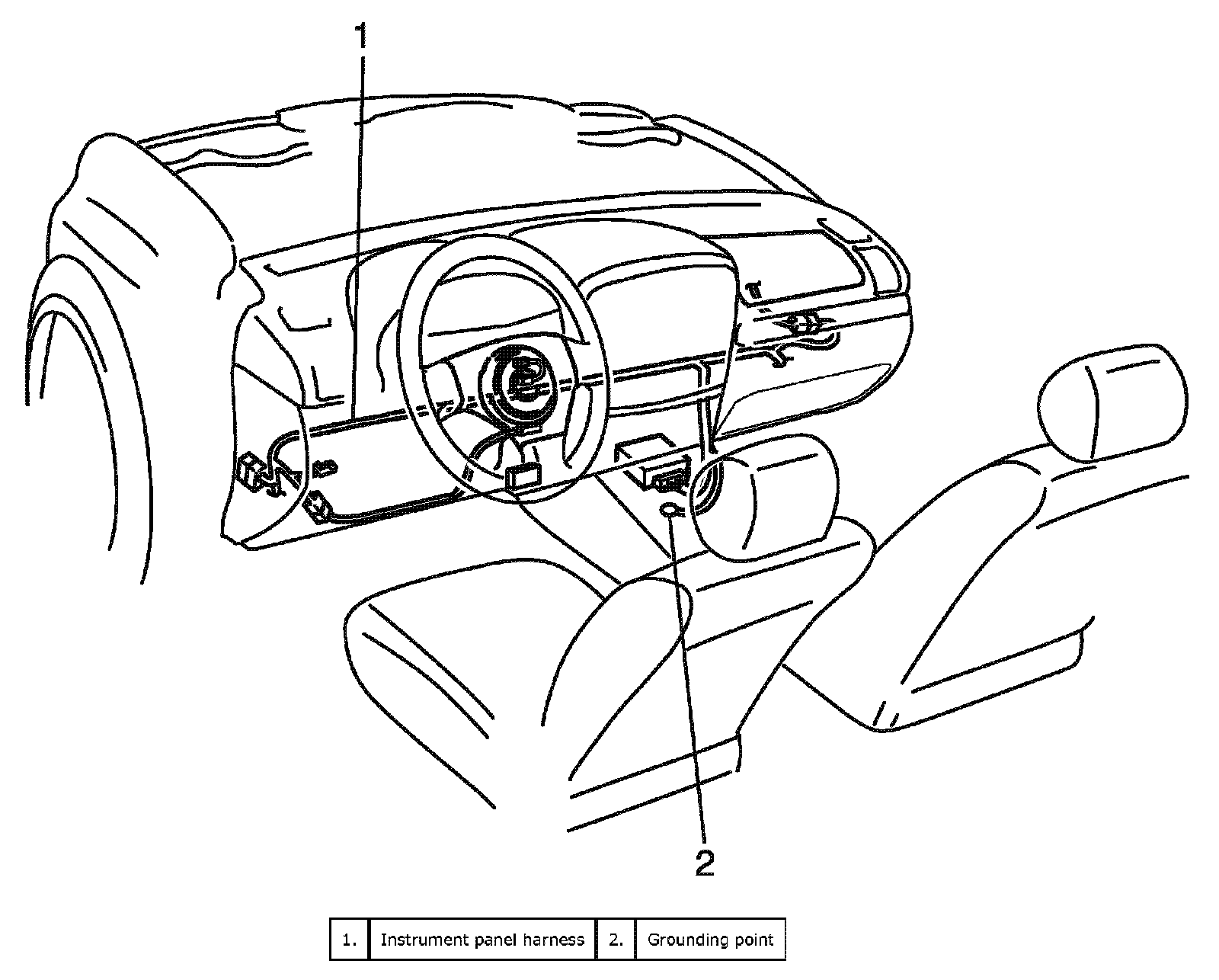 1

2

| 1. | Instrument panel harness | 2. | Grounding point |
|---|---|---|---|