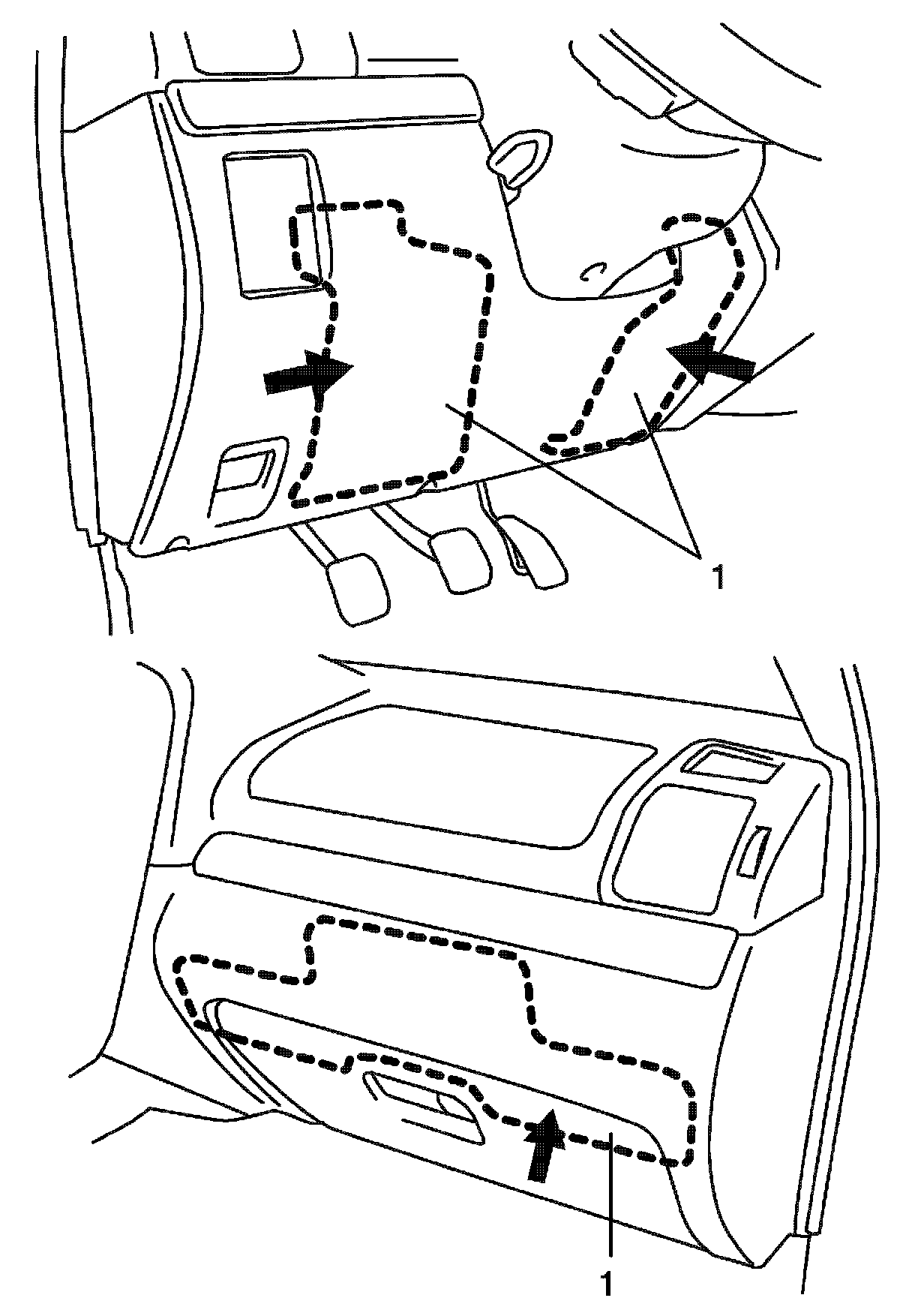 1

1