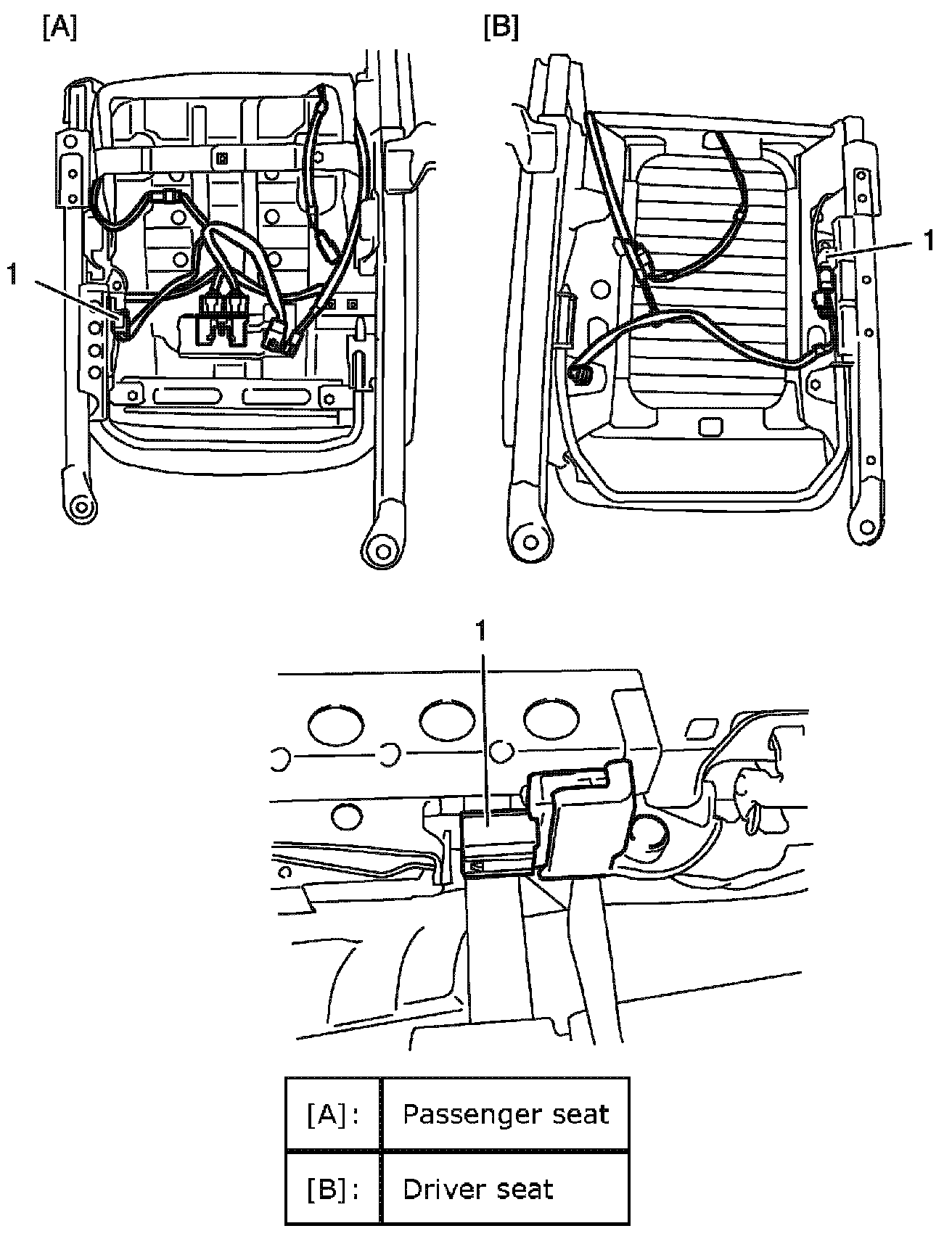 [A]

[B]

1

1

1

| [A]: | Passenger seat |
|---|---|
| [B]: | Driver seat |