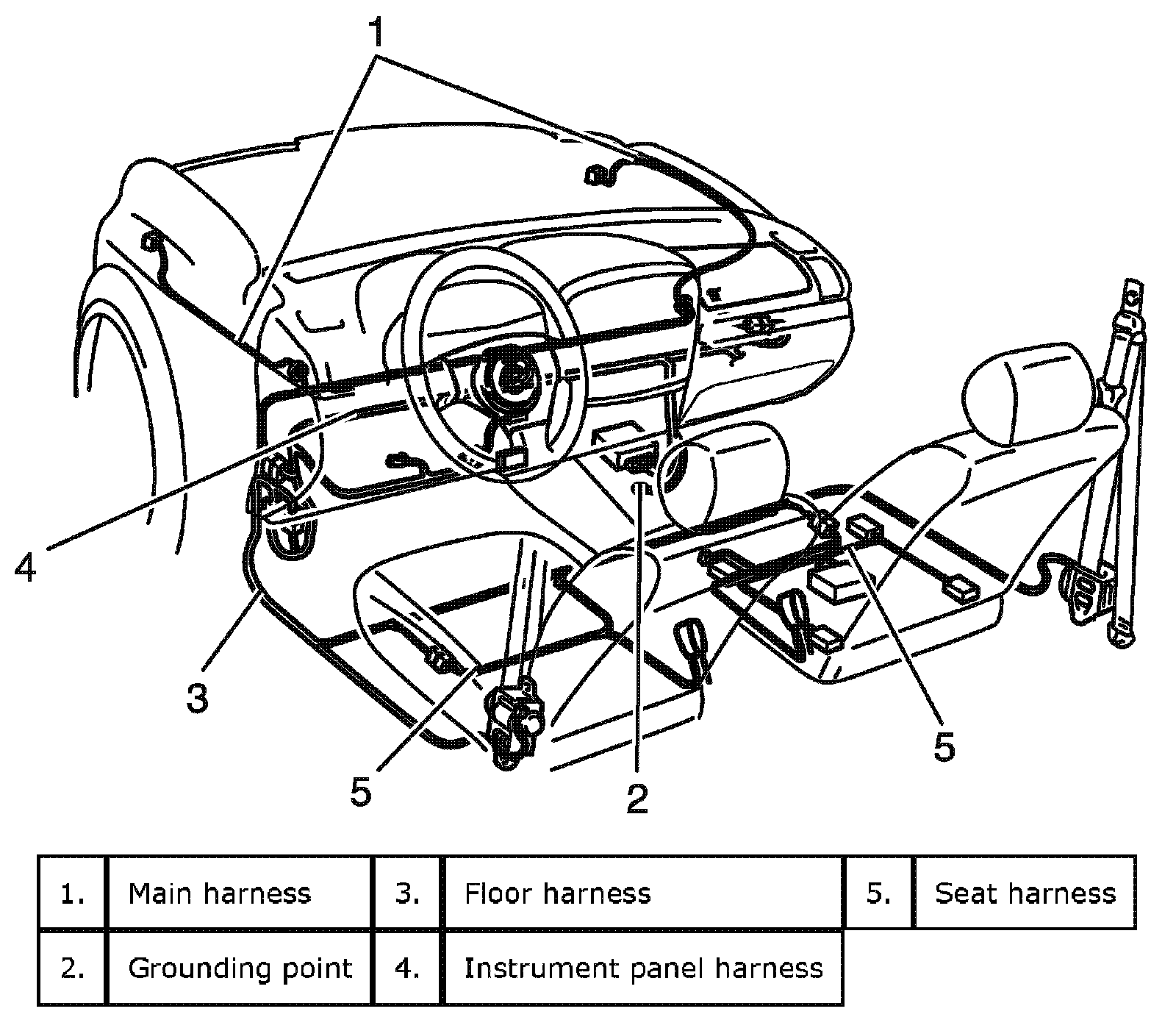 1

4

3

5

2

5

| 1. | Main harness | 3. | Floor harness | 5. | Seat harness |
|---|---|---|---|---|---|
| 2. | Grounding point | 4. | Instrument panel harness | | |