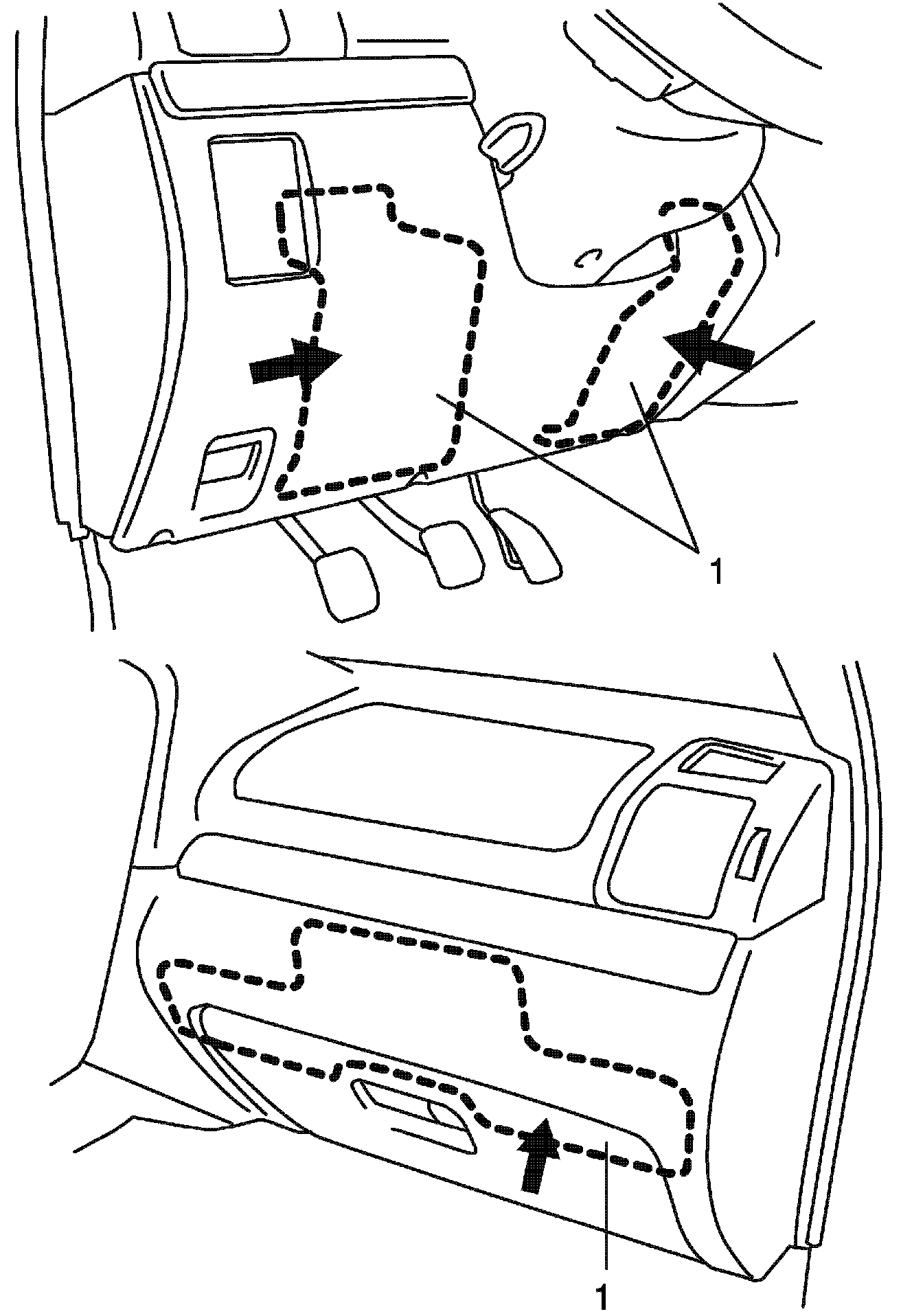 1

1