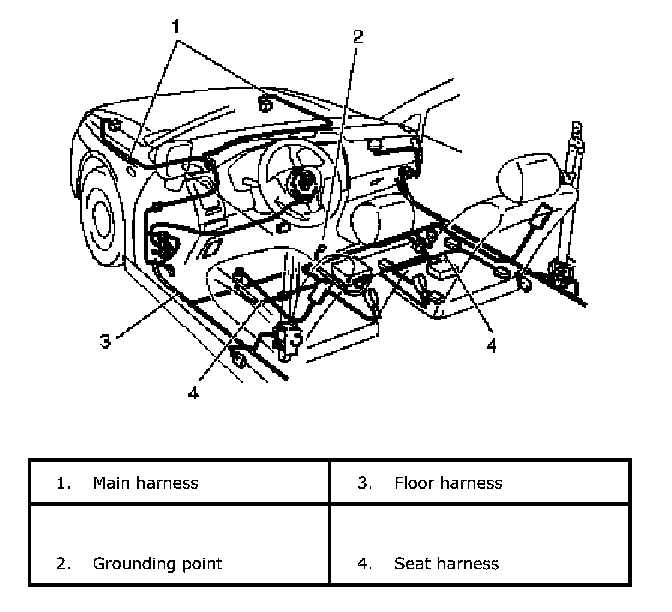 1
2
3
4
4

| 1. Main harness | 3. Floor harness |
|---|---|
| 2. Grounding point | 4. Seat harness |