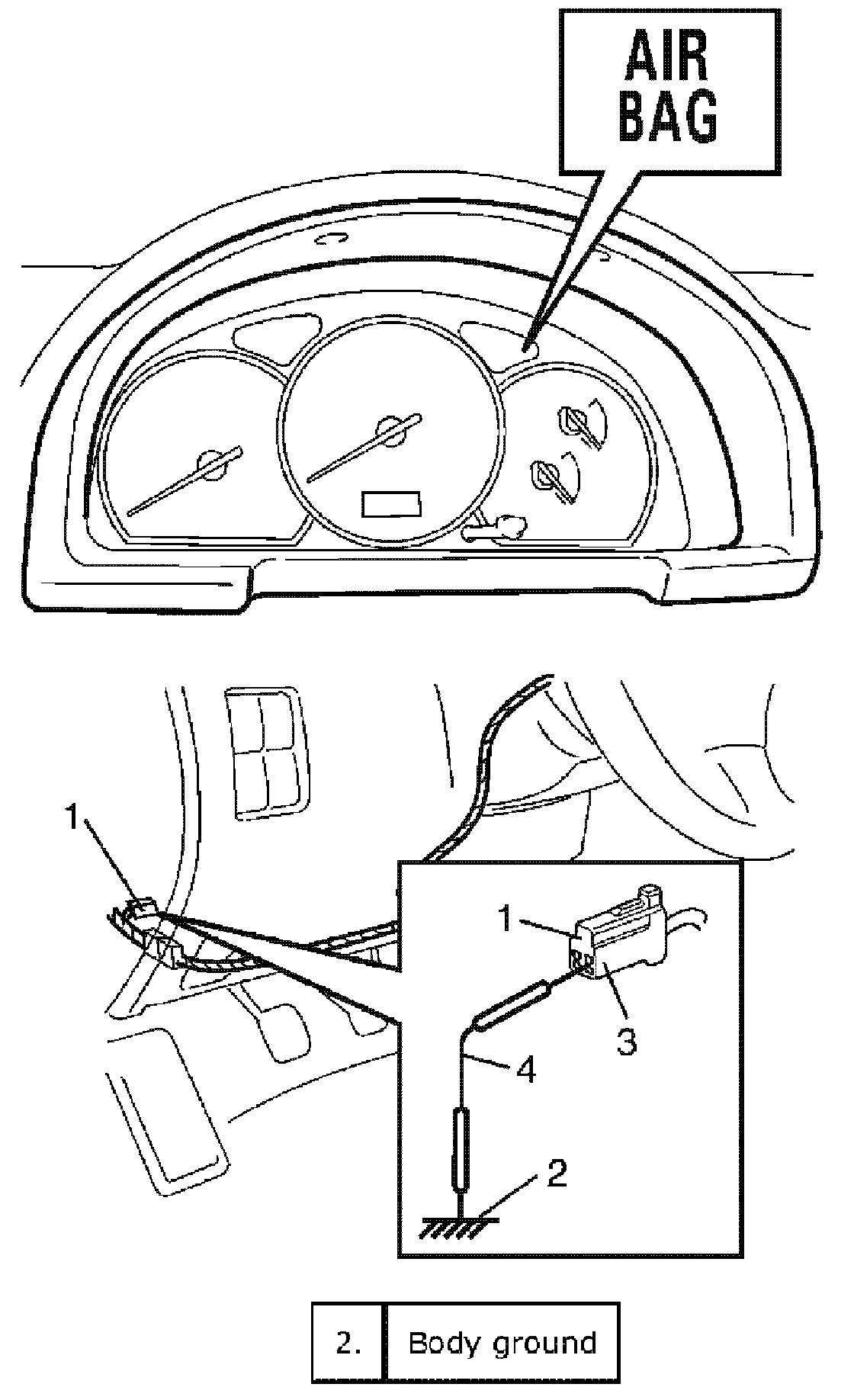 AIR BAG

1

1

3

4

2

| 2. | Body ground |
|---|---|