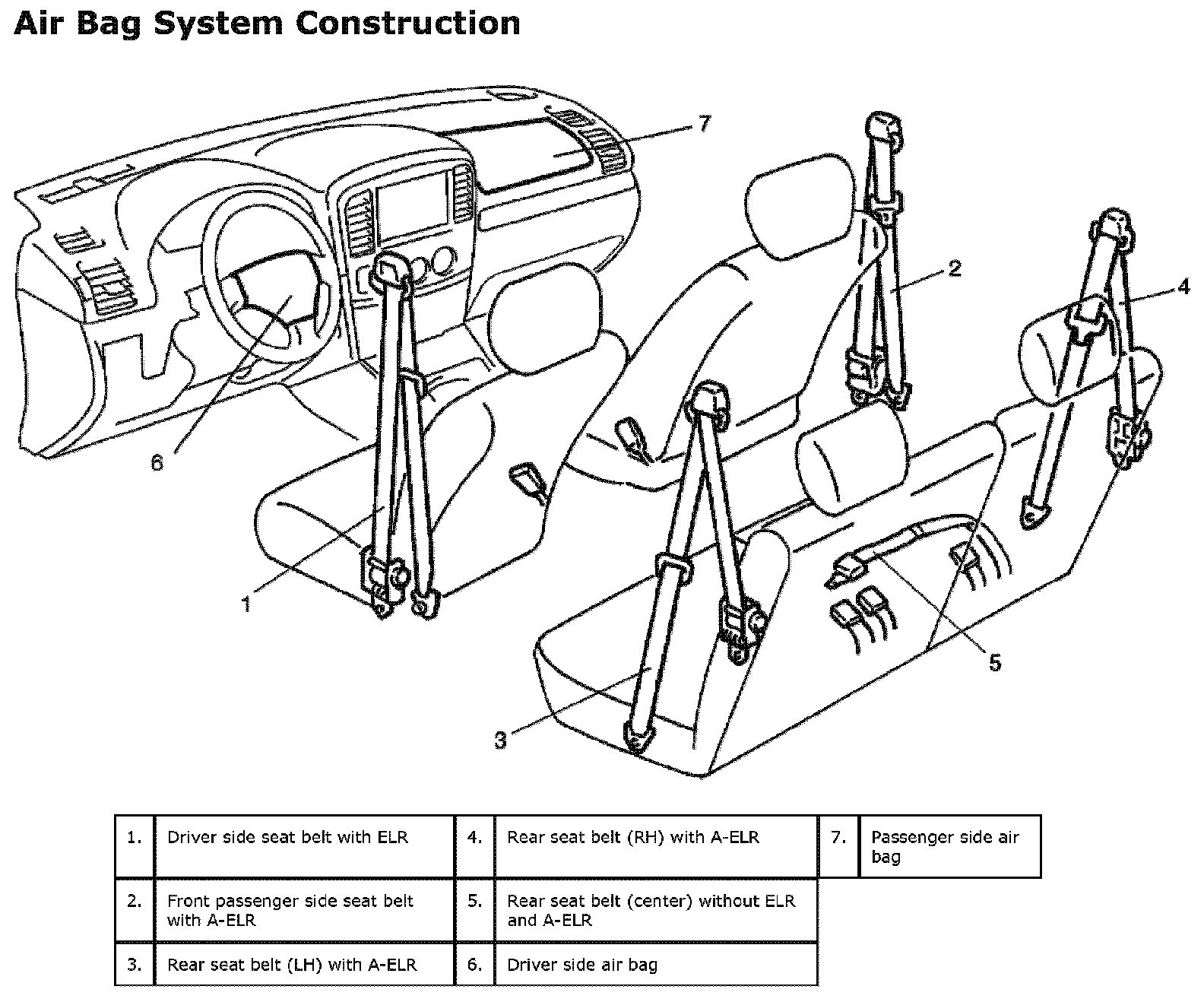 Air Bag System Construction

7
2
4
6
1
5
3

| 1. | Driver side seat belt with ELR | 4. | Rear seat belt (RH) with A-ELR | 7. | Passenger side air bag |
|---|---|---|---|---|---|
| 2. | Front passenger side seat belt with A-ELR | 5. | Rear seat belt (center) without ELR and A-ELR | | |
| 3. | Rear seat belt (LH) with A-ELR | 6. | Driver side air bag | | |