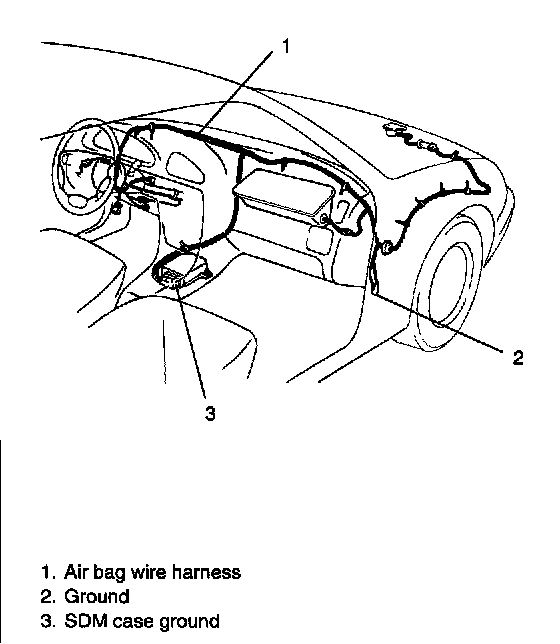 1

2

3

1. Air bag wire harness
2. Ground
3. SDM case ground